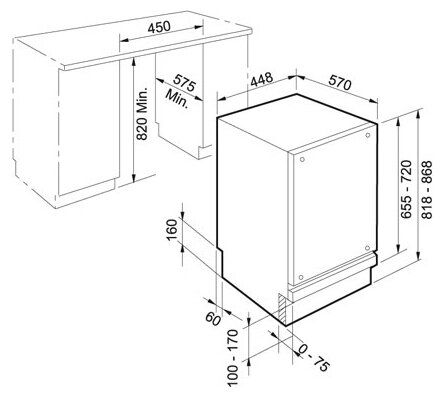 450

820 Min.

575 Min.

448

570

655 - 720

818 - 868

160

60

100 - 170

0 - 75