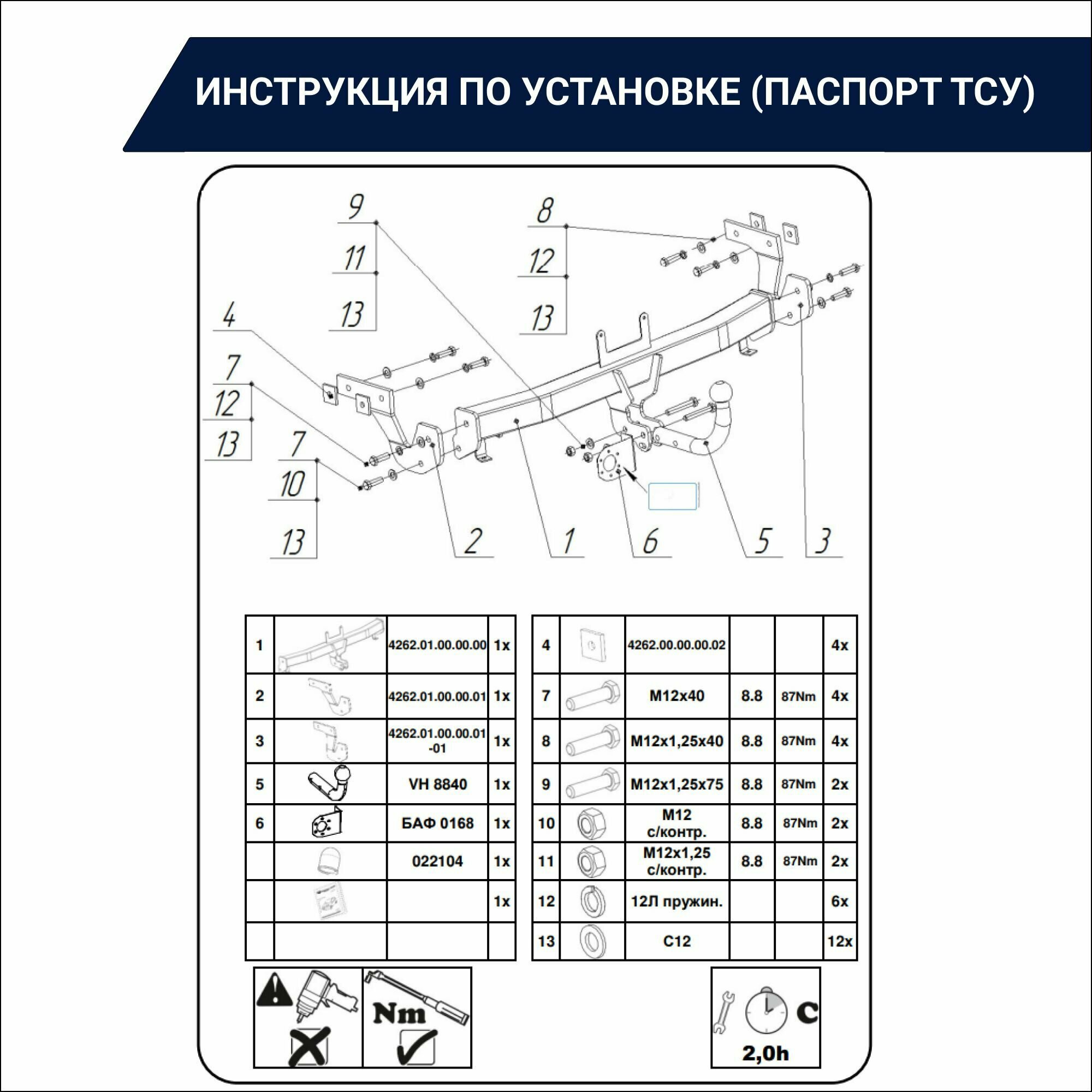 ИНСТРУКЦИЯ ПО УСТАНОВКЕ (ПАСПОРТ ТСУ)

9
11
13

8
12
13

4

7
12
13

7
10
13

2 1 6 5 3

| 1 | | 4262.01.00.00.00 | 1x |
|---|---|---|---|
| 2 | | 4262.01.00.00.01 | 1x |
| 3 | | 4262.01.00.00.01 -01 | 1x |
| 5 | | VH 8840 | 1x |
| 6 | | БАФ 0168 | 1x |
| | | 022104 | 1x |
| | | | 1x |
| | | | |

| 4 | | 4262.00.00.00.02 | | | 4x |
|---|---|---|---|---|---|
| 7 | | M12x40 | 8.8 | 87Nm | 4x |
| 8 | | M12x1,25x40 | 8.8 | 87Nm | 4x |
| 9 | | M12x1,25x75 | 8.8 | 87Nm | 2x |
| 10 | | M12 с/контр. | 8.8 | 87Nm | 2x |
| 11 | | M12x1,25 с/контр. | 8.8 | 87Nm | 2x |
| 12 | | 12Л пружин. | | | 6x |
| 13 | | C12 | | | 12x |

Nm

C
2,0h