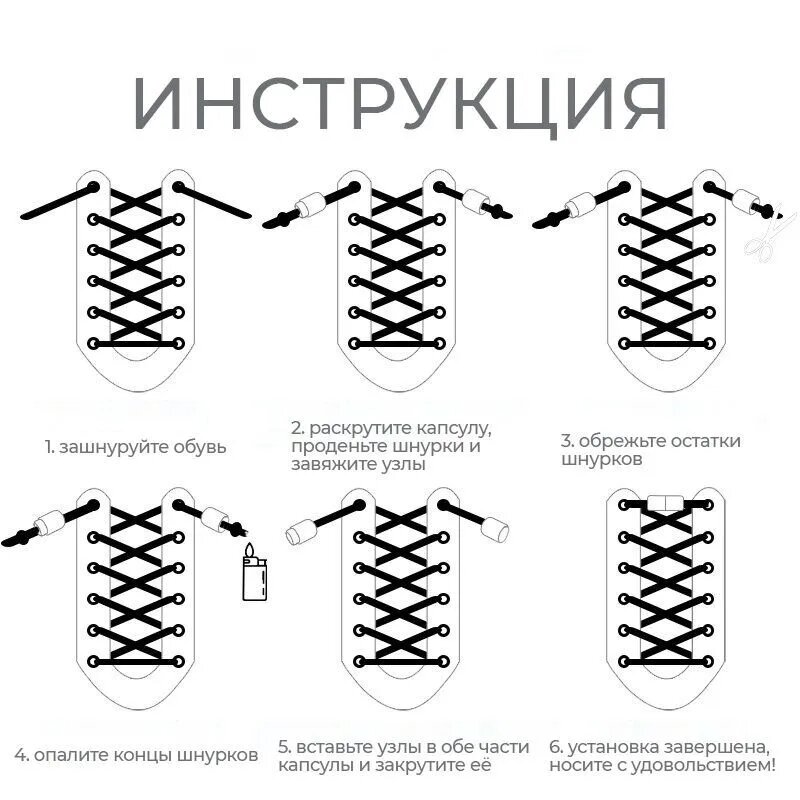 ИНСТРУКЦИЯ

1. зашнуруйте обувь

2. раскрутите капсулу, проденьте шнурки и завяжите узлы

3. обрежьте остатки шнурков

4. опалите концы шнурков

5. вставьте узлы в обе части капсулы и закрутите её

6. установка завершена, носите с удовольствием!