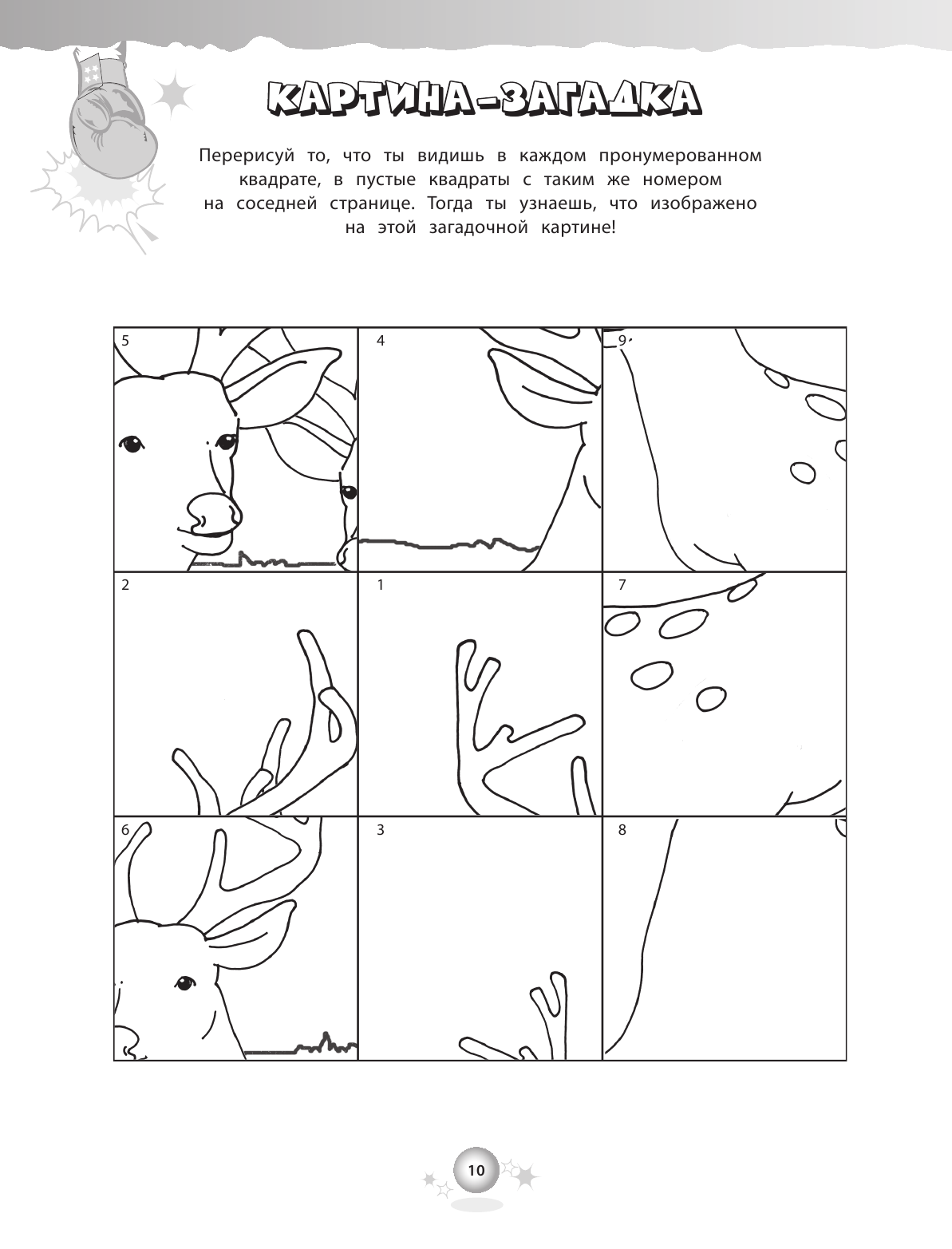 КАРТИНА-ЗАГАДКА

Перерисуй то, что ты видишь в каждом пронумерованном квадрате, в пустые квадраты с таким же номером на соседней странице. Тогда ты узнаешь, что изображено на этой загадочной картине!

5 4 9
2 1 7
6 3 8

10