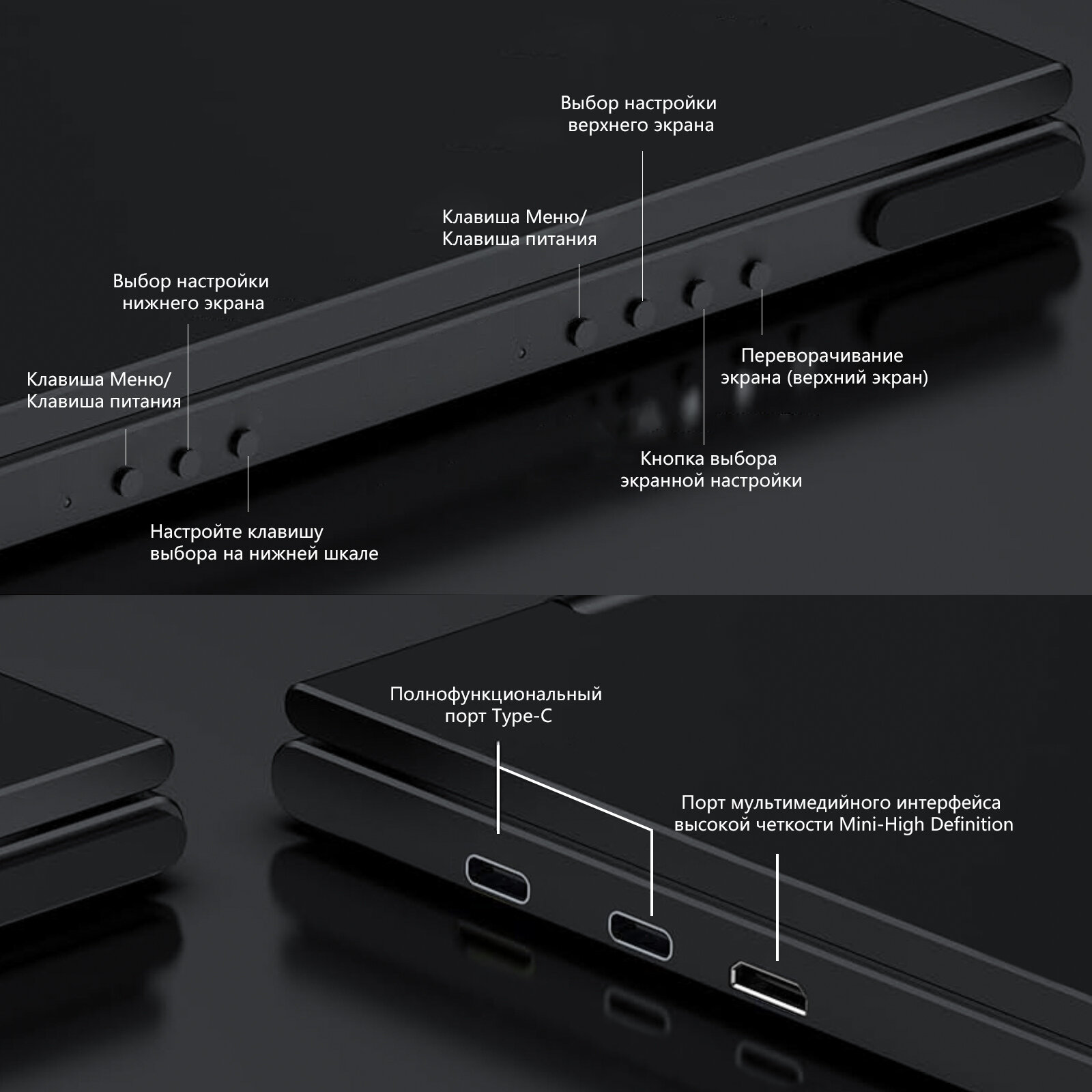 Выбор настройки верхнего экрана

Клавиша Меню/ Клавиша питания

Выбор настройки нижнего экрана

Клавиша Меню/ Клавиша питания

Переворачивание экрана (верхний экран)

Кнопка выбора экранной настройки

Настройте клавишу выбора на нижней шкале

Полнофункциональный порт Type-C

Порт мультимедийного интерфейса высокой четкости Mini-High Definition