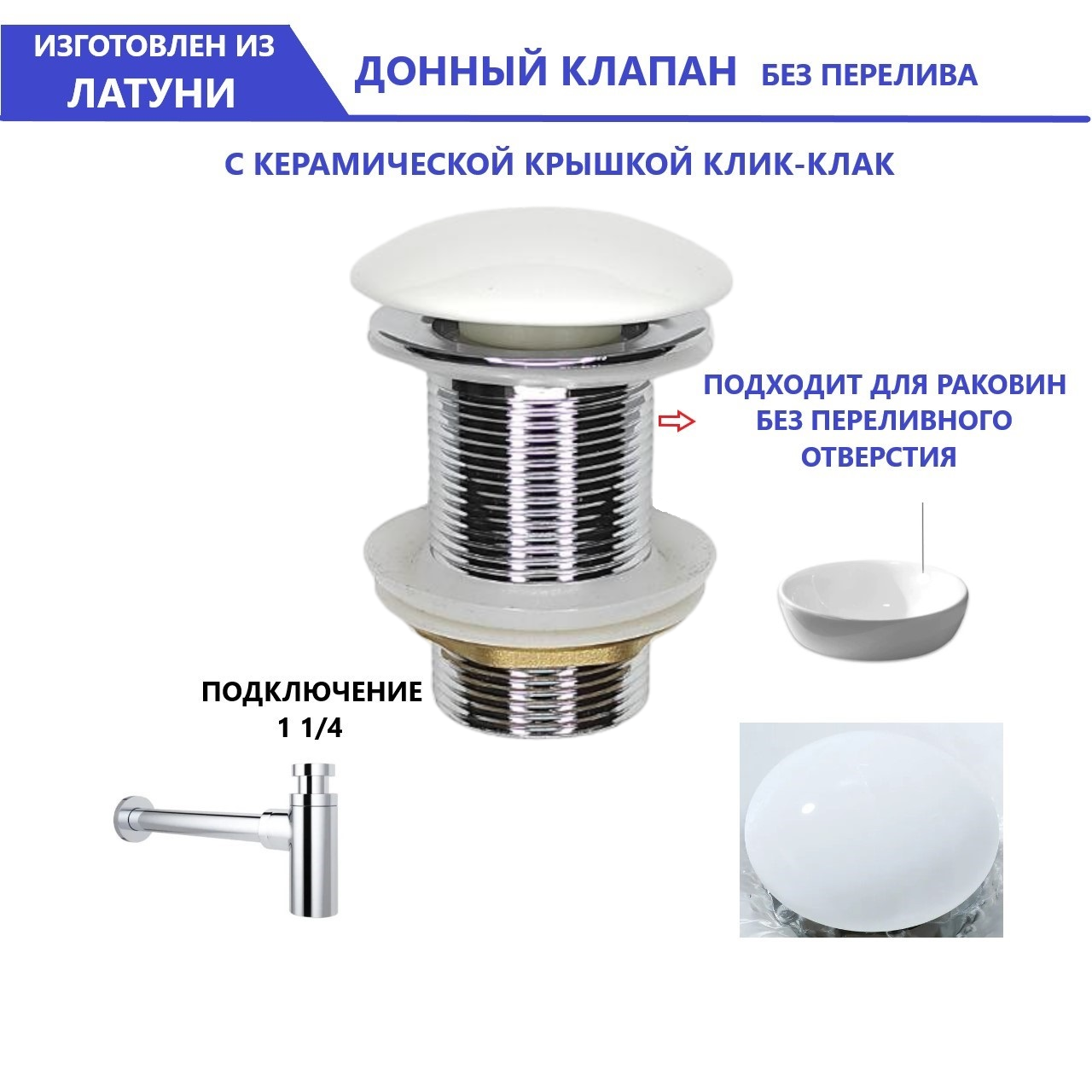 ИЗГОТОВЛЕН ИЗ
ЛАТУНИ

ДОННЫЙ КЛАПАН БЕЗ ПЕРЕЛИВА

С КЕРАМИЧЕСКОЙ КРЫШКОЙ КЛИК-КЛАК

ПОДХОДИТ ДЛЯ РАКОВИН БЕЗ ПЕРЕЛИВНОГО ОТВЕРСТИЯ

ПОДКЛЮЧЕНИЕ
1 1/4