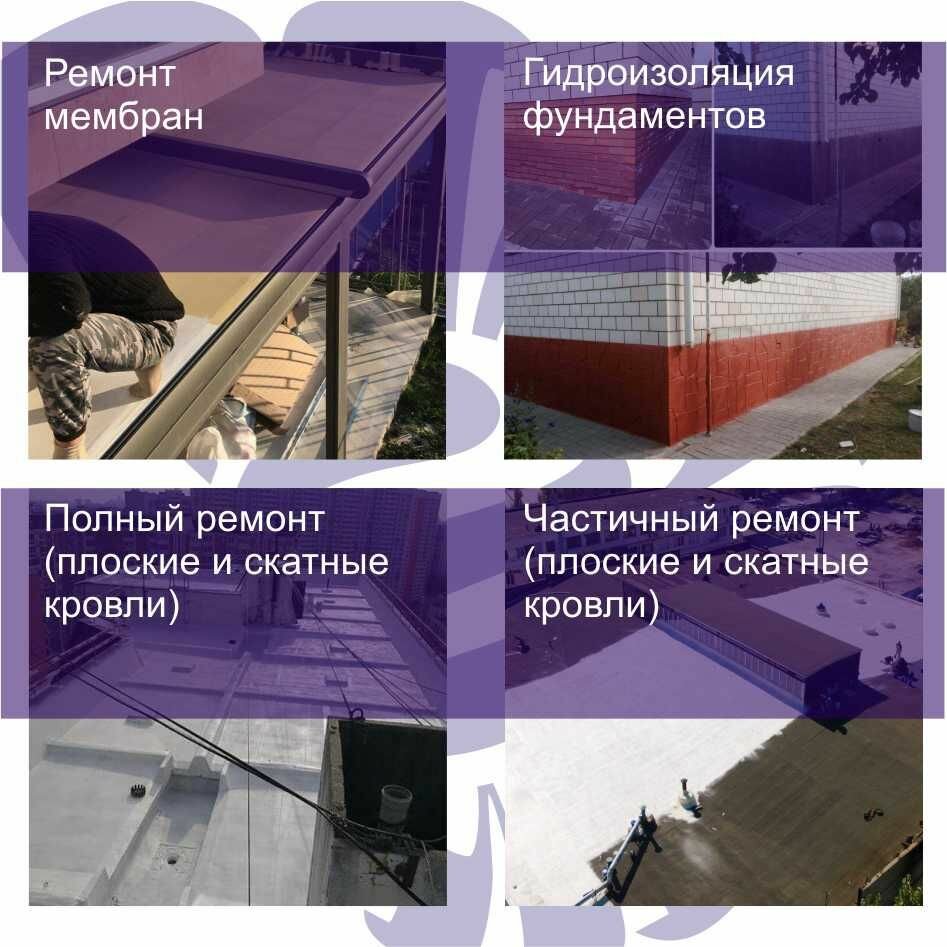 Ремонт мембран

Гидроизоляция фундаментов

Полный ремонт (плоские и скатные кровли)

Частичный ремонт (плоские и скатные кровли)