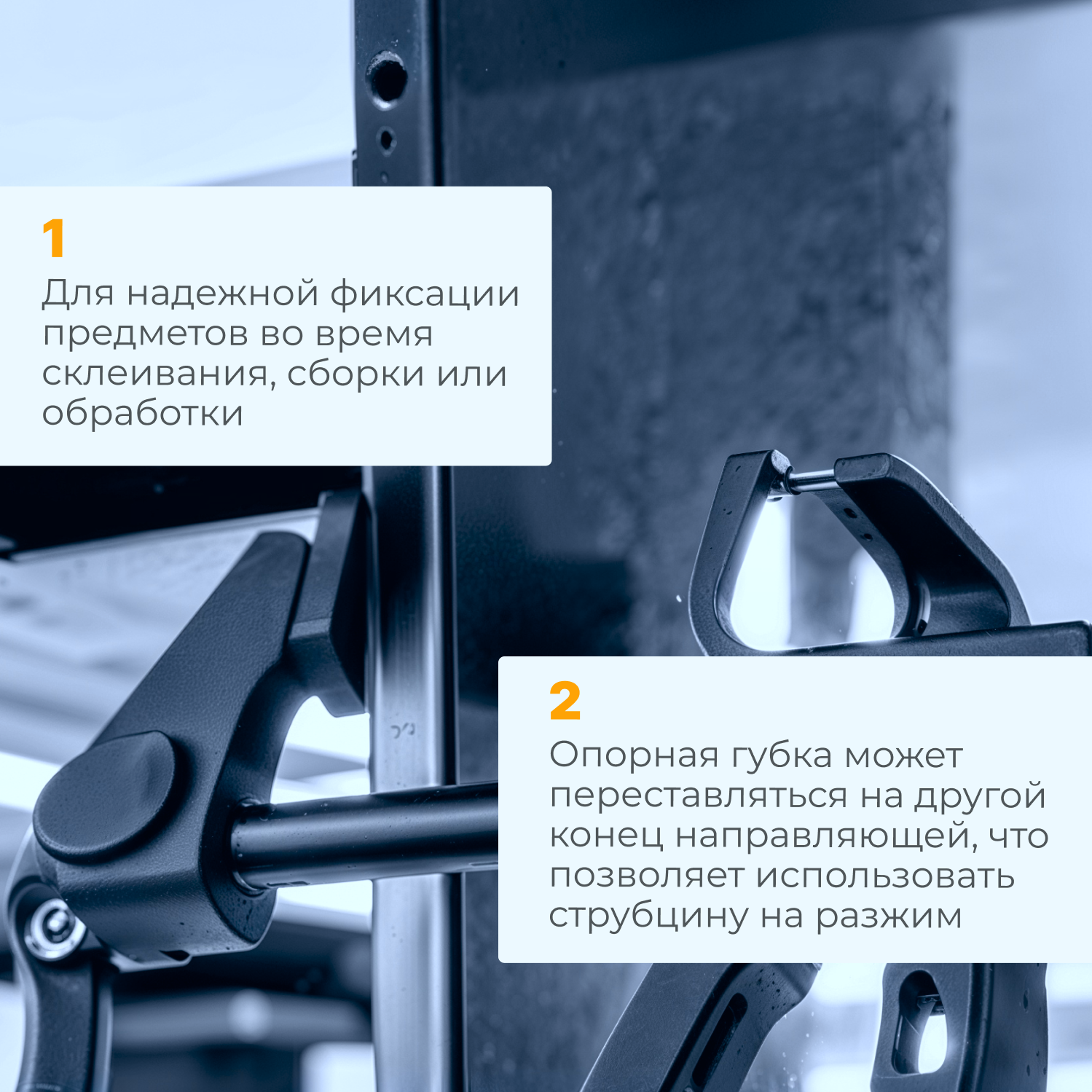 1

Для надежной фиксации предметов во время склеивания, сборки или обработки

2

Опорная губка может переставляться на другой конец направляющей, что позволяет использовать струбцину на разжим