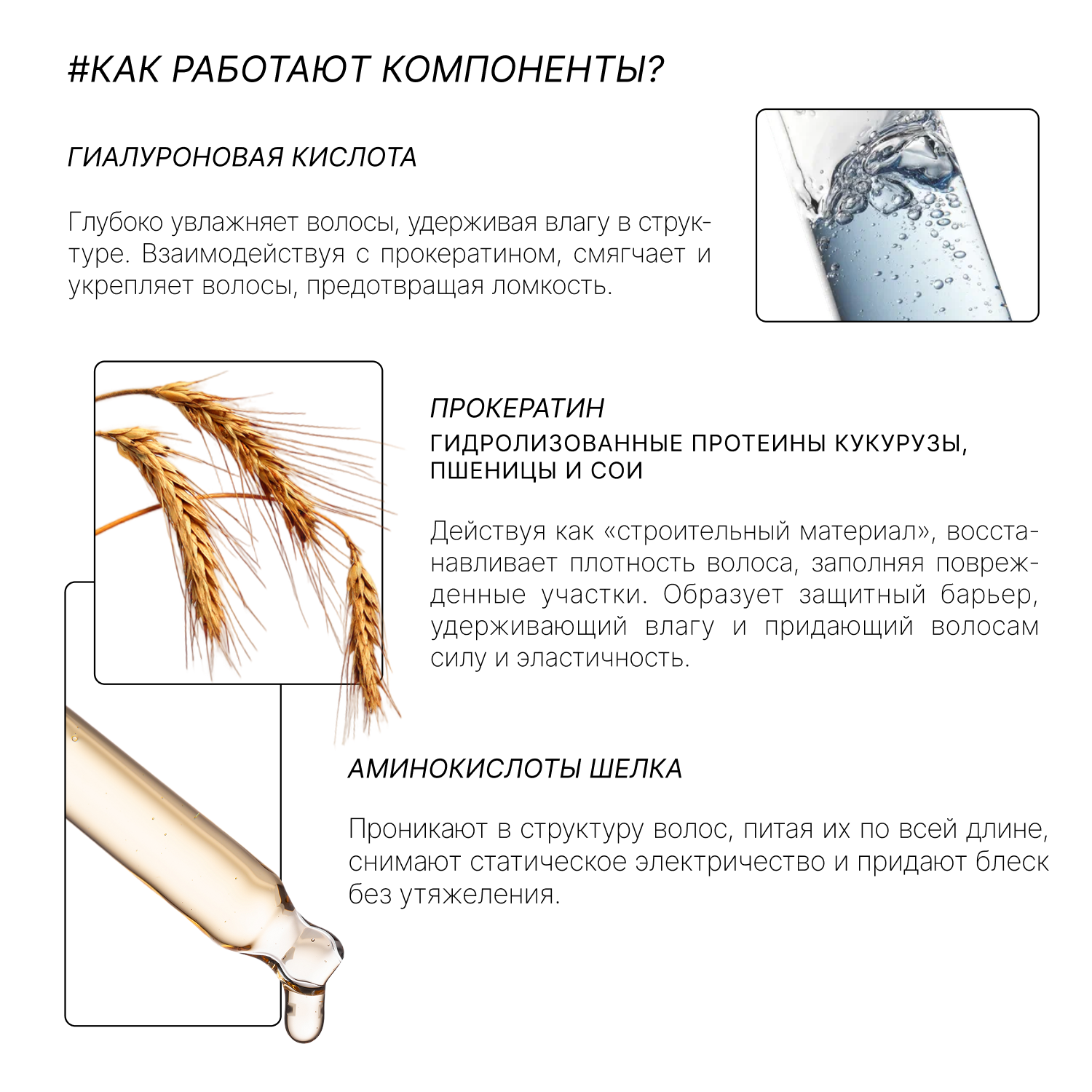 #КАК РАБОТАЮТ КОМПОНЕНТЫ?

ГИАЛУРОНОВАЯ КИСЛОТА

Глубоко увлажняет волосы, удерживая влагу в структуре. Взаимодействуя с прокератином, смягчает и укрепляет волосы, предотвращая ломкость.

ПРОКЕРАТИН
ГИДРОЛИЗОВАННЫЕ ПРОТЕИНЫ КУКУРУЗЫ, ПШЕНИЦЫ И СОИ

Действуя как «строительный материал», восстанавливает плотность волоса, заполняя поврежденные участки. Образует защитный барьер, удерживающий влагу и придающий волосам силу и эластичность.

АМИНОКИСЛОТЫ ШЕЛКА

Проникают в структуру волос, питая их по всей длине, снимают статическое электричество и придают блеск без утяжеления.