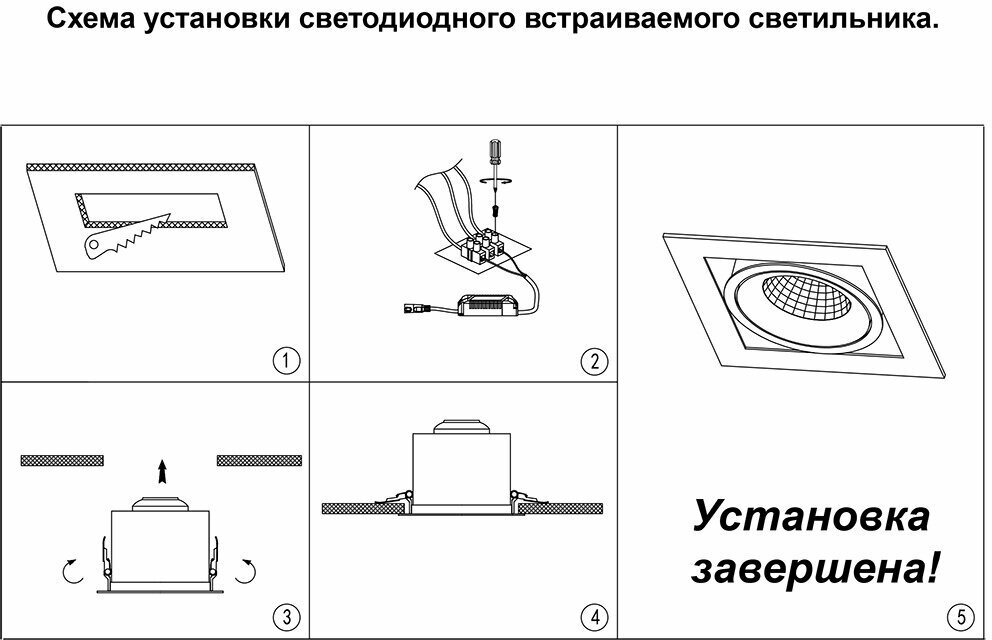 Схема установки светодиодного встраиваемого светильника.

1

2

3

4

Установка завершена!

5