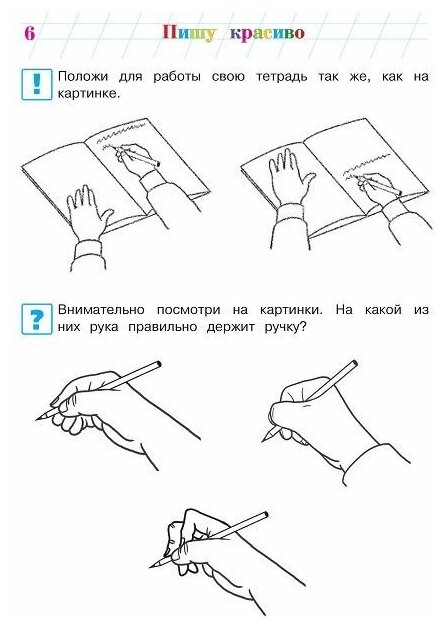 6 Пишу красиво

!

Положи для работы свою тетрадь так же, как на картинке.

?

Внимательно посмотри на картинки. На какой из них рука правильно держит ручку?