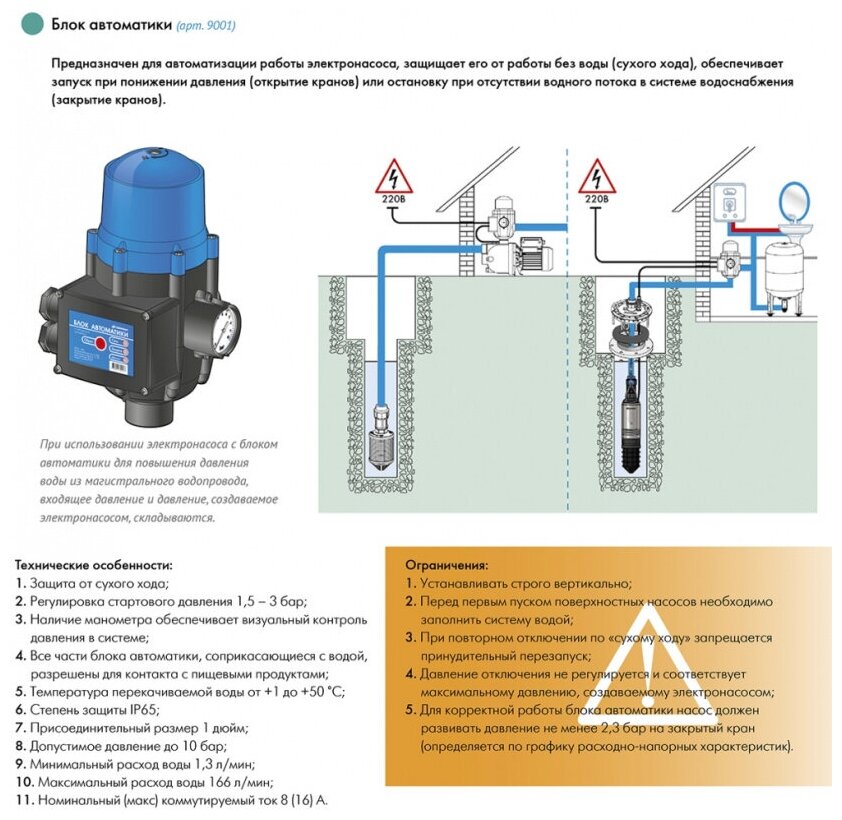 Блок автоматики (арт. 9001)

Предназначен для автоматизации работы электронасоса, защищает его от работы без воды (сухого хода), обеспечивает запуск при понижении давления (открытие кранов) или остановку при отсутствии водного потока в системе водоснабжения (закрытие кранов).

БЛОК АВТОМАТИКИ

220В

220В

При использовании электронасоса с блоком автоматики для повышения давления воды из магистрального водопровода, входящее давление и давление, создаваемое электронасосом, складываются.

Технические особенности:
1. Защита от сухого хода;
2. Регулировка стартового давления 1,5 – 3 бар;
3. Наличие манометра обеспечивает визуальный контроль давления в системе;
4. Все части блока автоматики, соприкасающиеся с водой, разрешены для контакта с пищевыми продуктами;
5. Температура перекачиваемой воды от +1 до +50 °С;
6. Степень защиты IP65;
7. Присоединительный размер 1 дюйм;
8. Допустимое давление до 10 бар;
9. Минимальный расход воды 1,3 л/мин;
10. Максимальный расход воды 166 л/мин;
11. Номинальный (макс) коммутируемый ток 8 (16) А.

Ограничения:
1. Устанавливать строго вертикально;
2. Перед первым пуском поверхностных насосов необходимо заполнить систему водой;
3. При повторном отключении по «сухому ходу» запрещается принудительный перезапуск;
4. Давление отключения не регулируется и соответствует максимальному давлению, создаваемому электронасосом;
5. Для корректной работы блока автоматики насос должен развивать давление не менее 2,3 бар на закрытый кран (определяется по графику расходно-напорных характеристик).