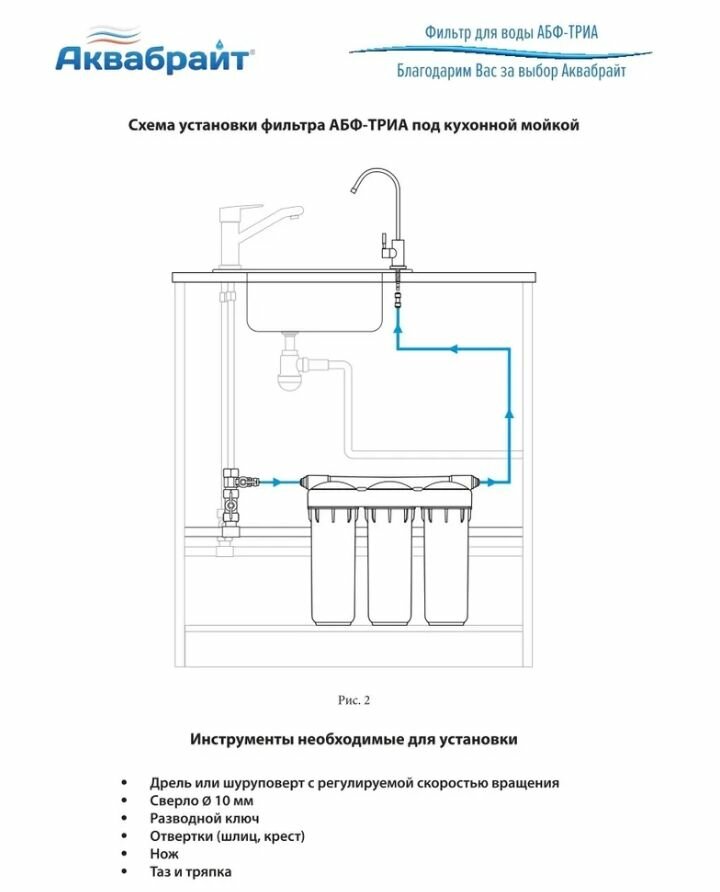 Аквабрайт®

Фильтр для воды АБФ-ТРИА

Благодарим Вас за выбор Аквабрайт

Схема установки фильтра АБФ-ТРИА под кухонной мойкой

Рис. 2

Инструменты необходимые для установки

• Дрель или шуруповерт с регулируемой скоростью вращения
• Сверло Ø 10 мм
• Разводной ключ
• Отвертки (шлиц, крест)
• Нож
• Таз и тряпка