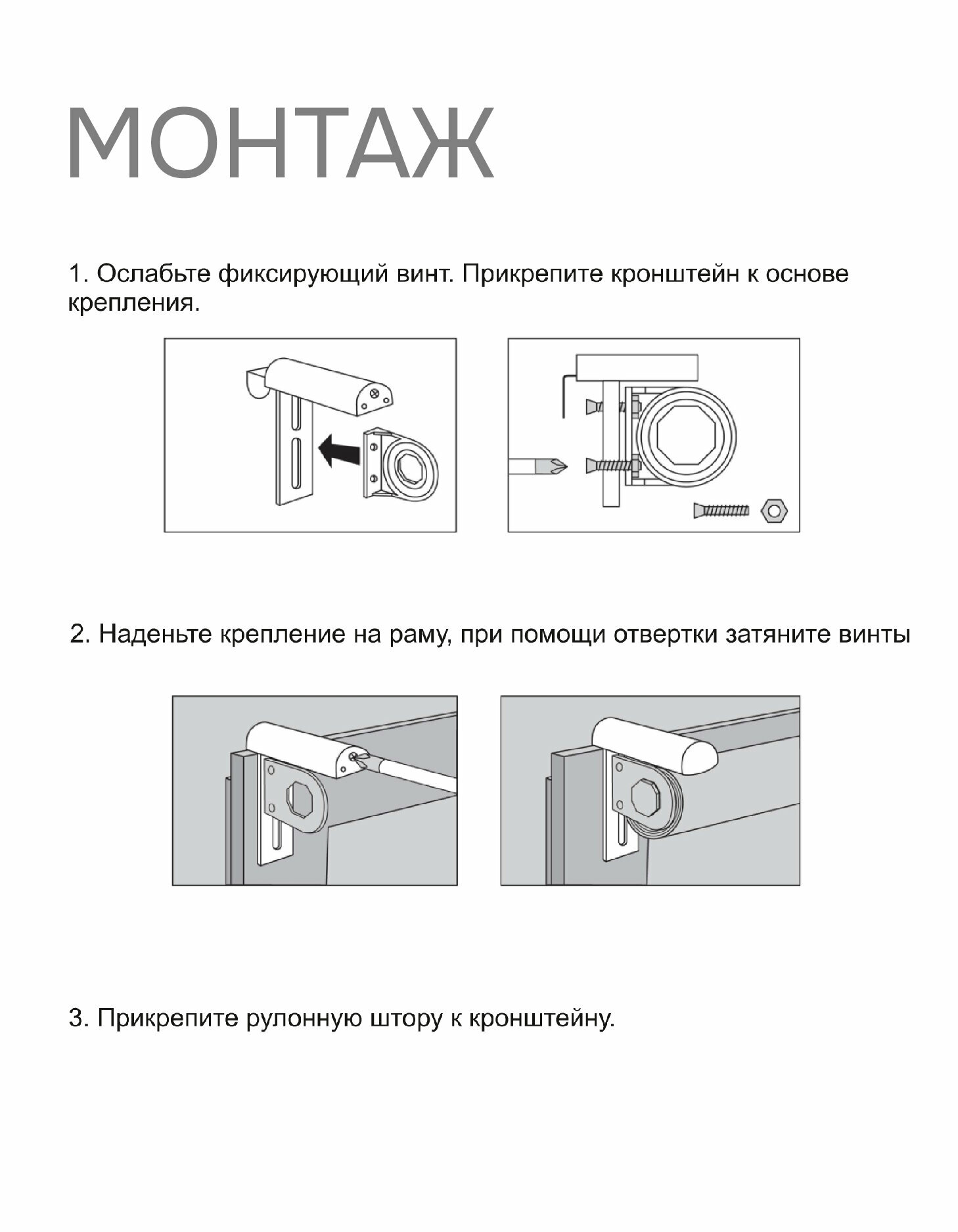 МОНТАЖ

1. Ослабьте фиксирующий винт. Прикрепите кронштейн к основе крепления.

2. Наденьте крепление на раму, при помощи отвертки затяните винты

3. Прикрепите рулонную штору к кронштейну.