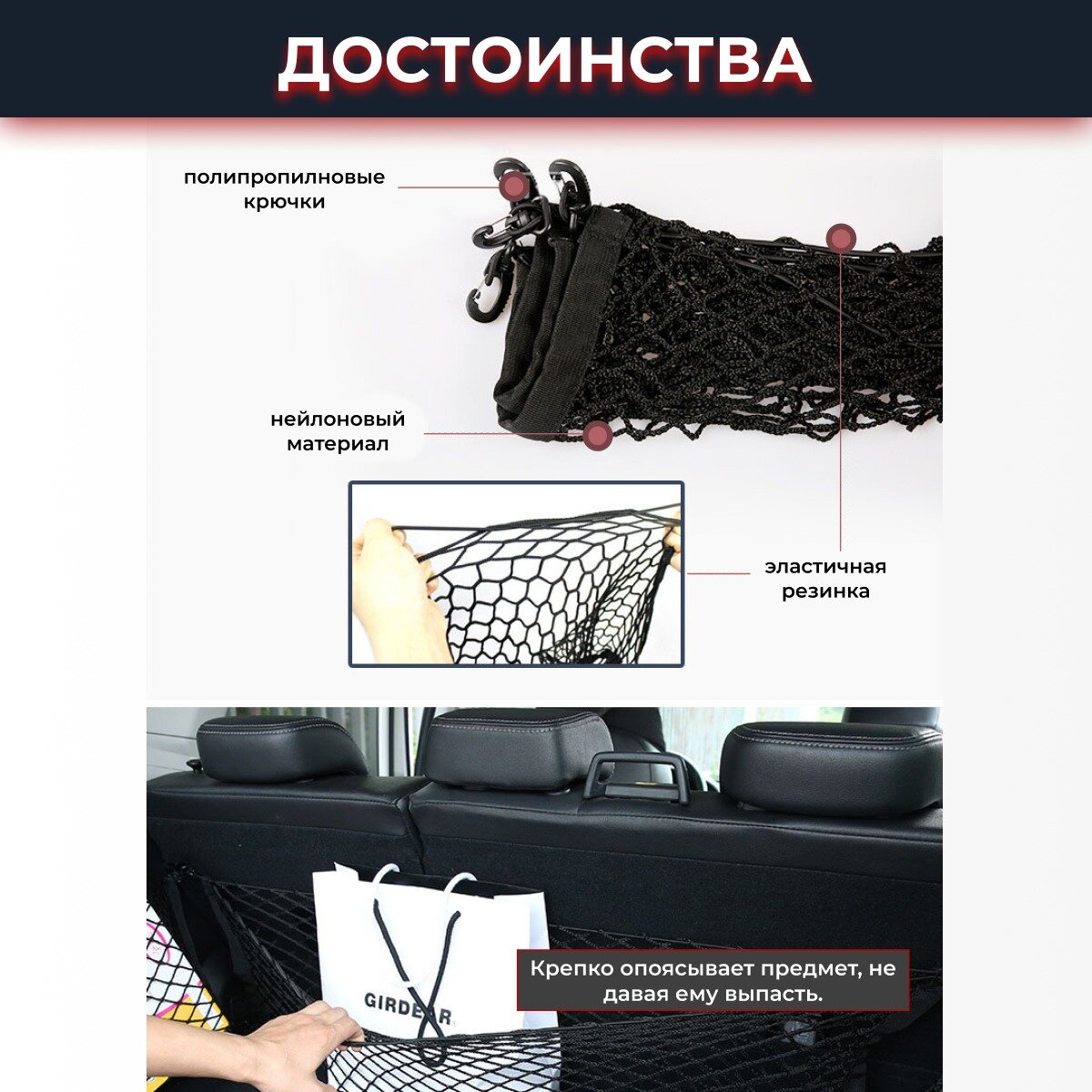 ДОСТОИНСТВА

полипропилновые крючки

нейлоновый материал

эластичная резинка

GIRDEAR

Крепко опоясывает предмет, не давая ему выпасть.