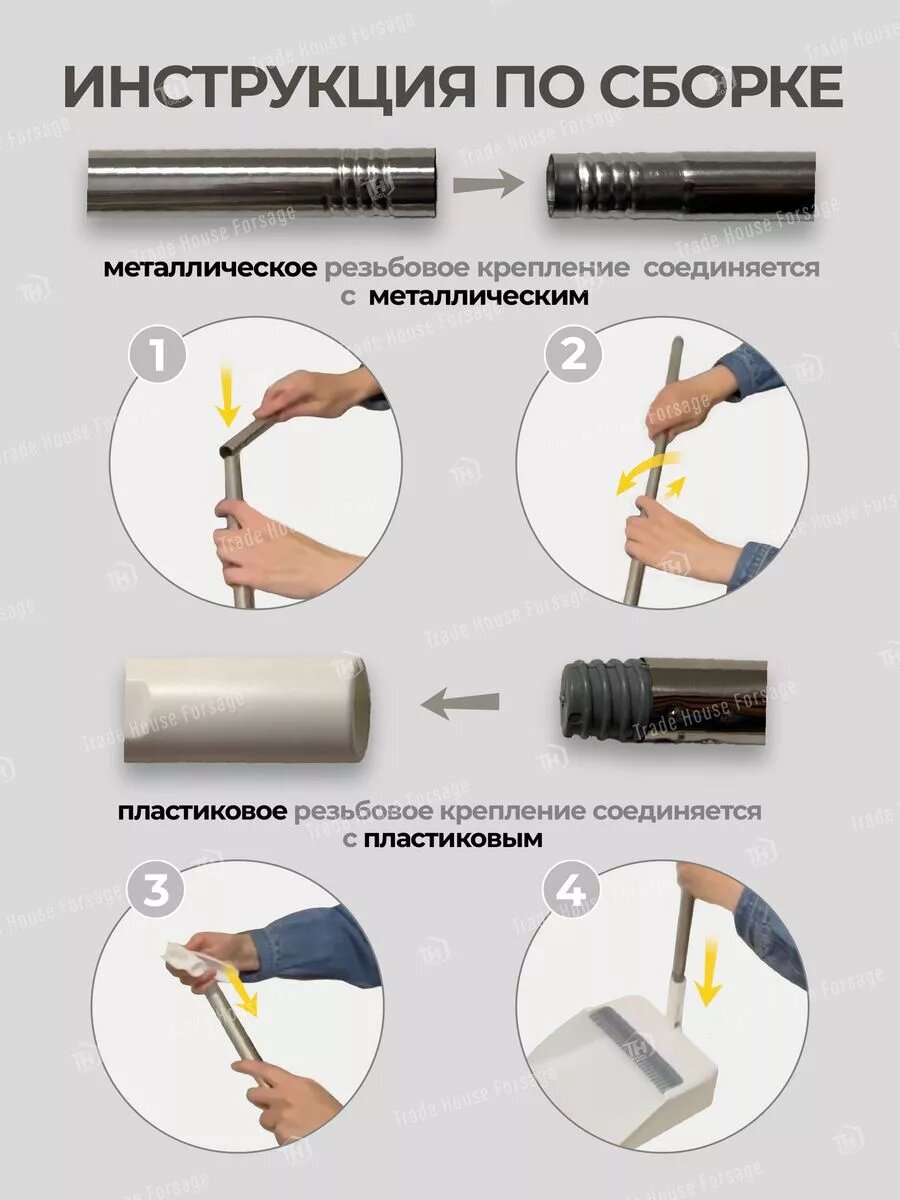 ИНСТРУКЦИЯ ПО СБОРКЕ

металлическое резьбовое крепление соединяется с металлическим

1

2

пластиковое резьбовое крепление соединяется с пластиковым

3

4

Trade House Forsage