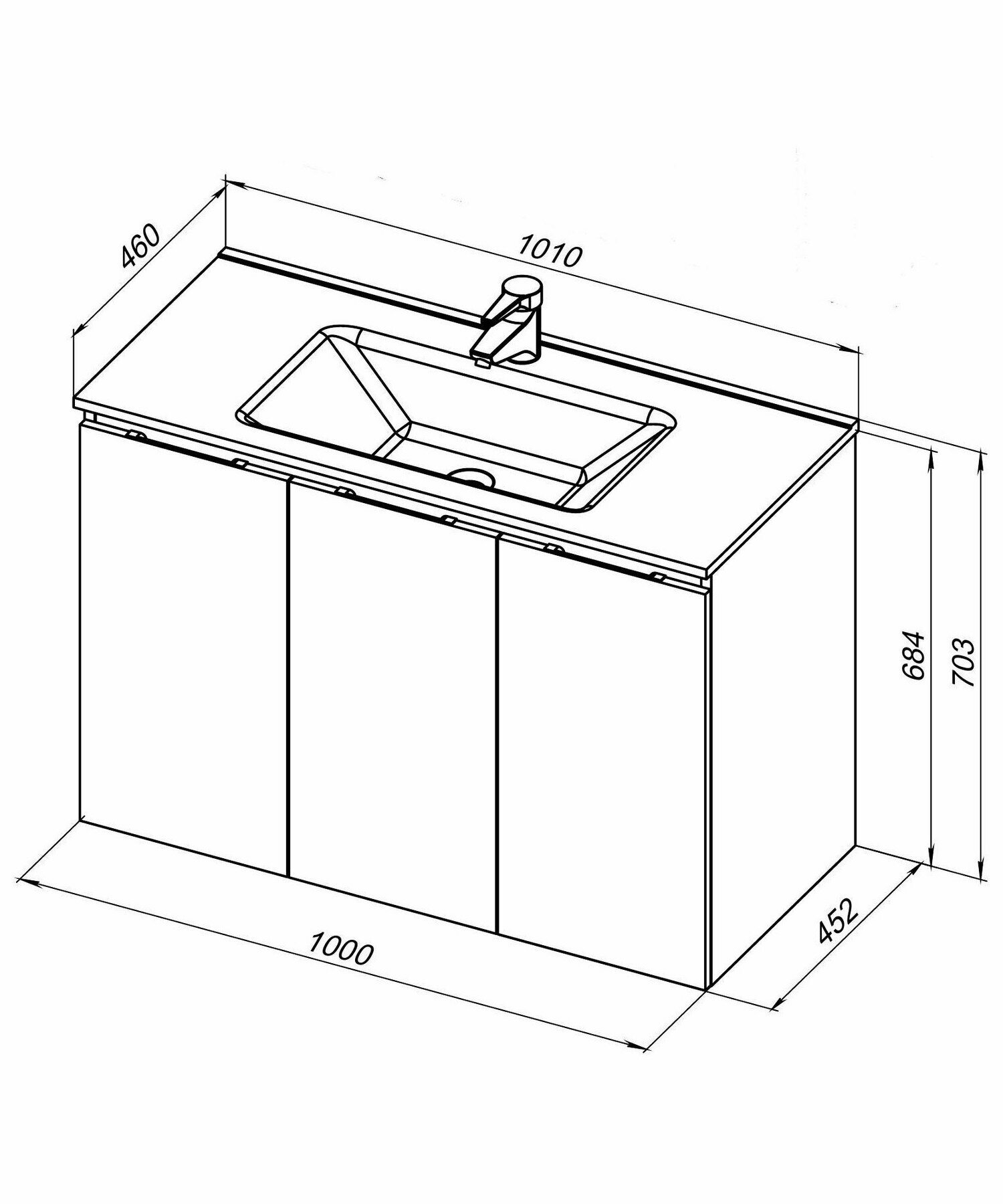 460

1010

684

703

452

1000