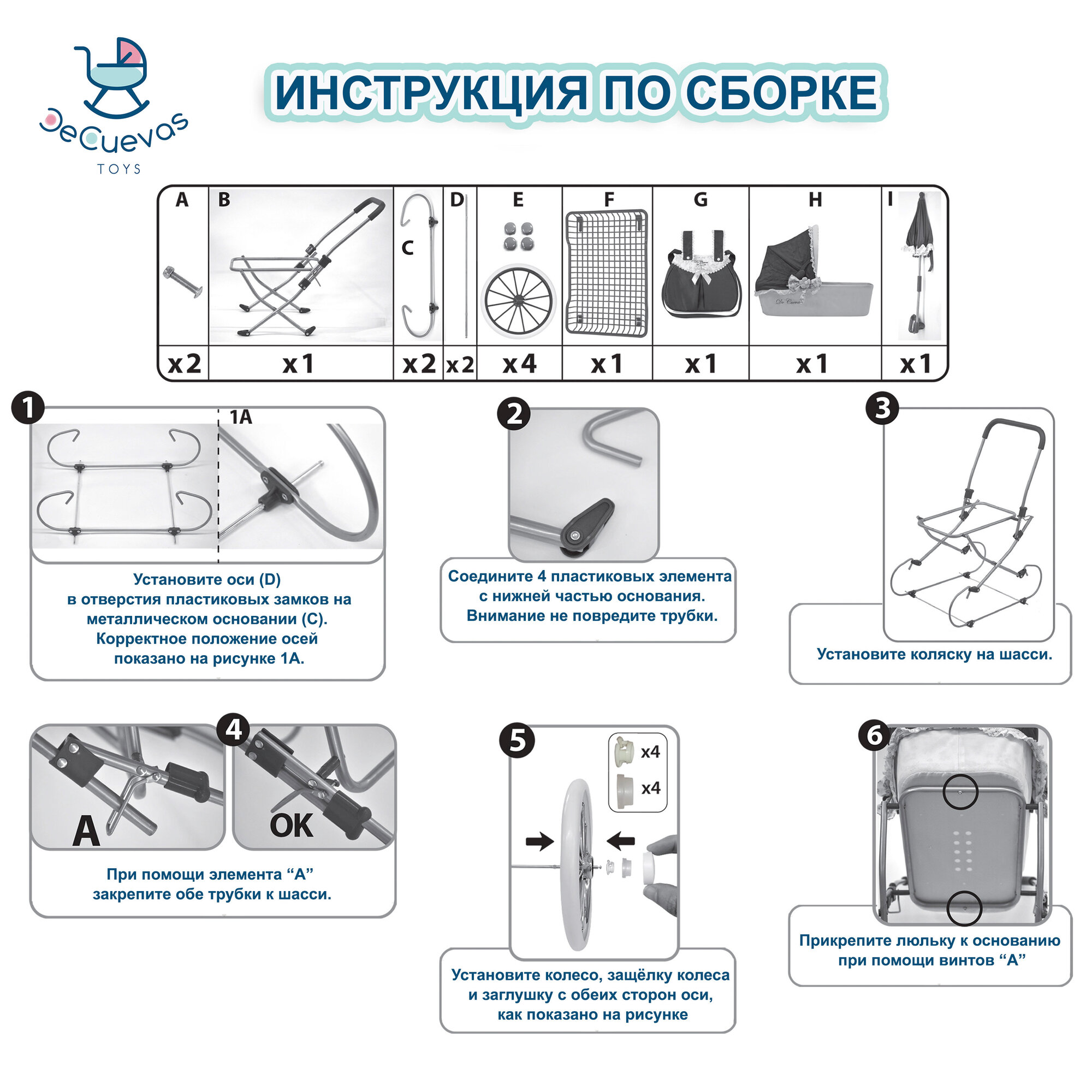 DeCuevas TOYS

ИНСТРУКЦИЯ ПО СБОРКЕ

| A | B | C | D | E | F | G | H | I |
|---|---|---|---|---|---|---|---|---|
| x2 | x1 | x2 | x2 | x4 | x1 | x1 | x1 | x1 |

1

1A

Установите оси (D) в отверстия пластиковых замков на металлическом основании (C). Корректное положение осей показано на рисунке 1A.

2

Соедините 4 пластиковых элемента с нижней частью основания. Внимание не повредите трубки.

3

Установите коляску на шасси.

4

A

OK

При помощи элемента “A” закрепите обе трубки к шасси.

5

x4

x4

Установите колесо, защёлку колеса и заглушку с обеих сторон оси, как показано на рисунке

6

Прикрепите люльку к основанию при помощи винтов “A”