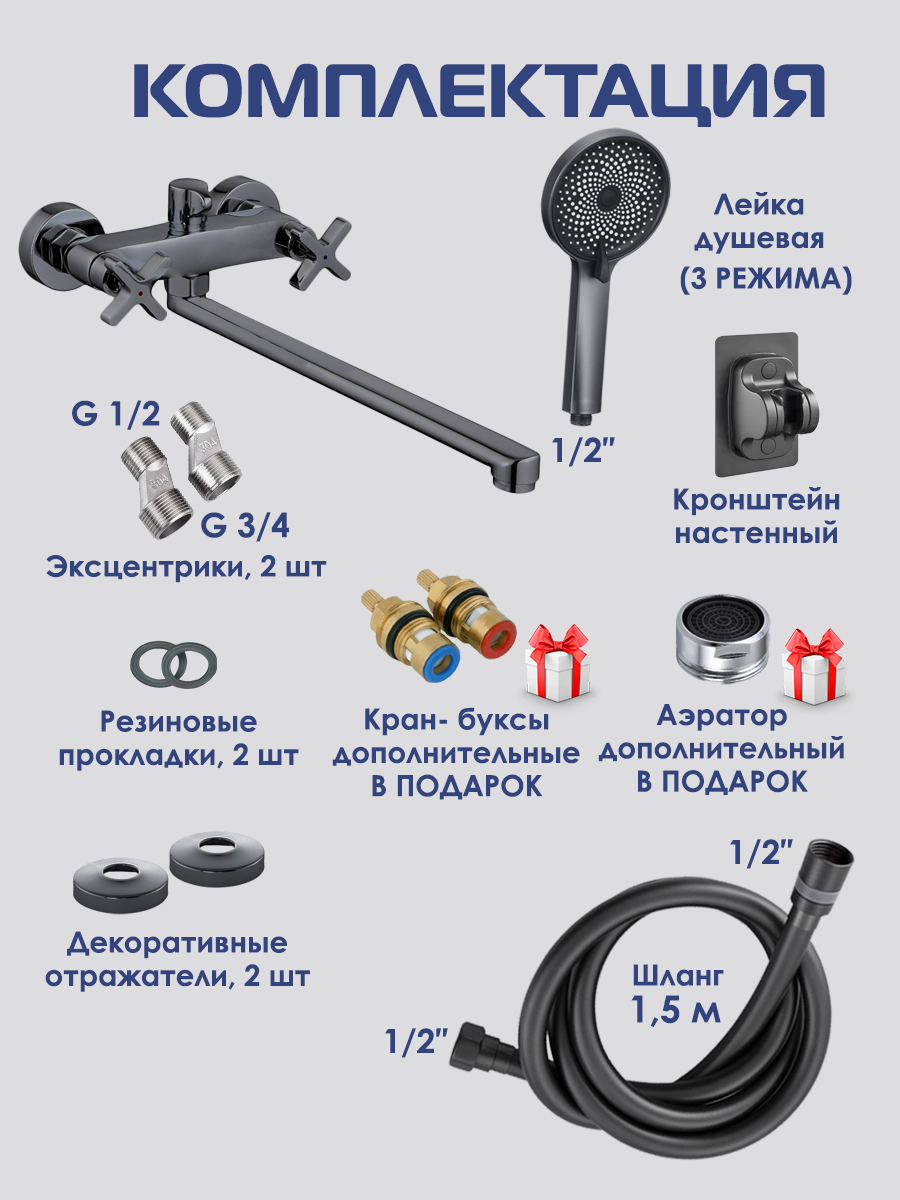 КОМПЛЕКТАЦИЯ

Лейка душевая (3 РЕЖИМА)

1/2"

Кронштейн настенный

G 1/2

G 3/4

Эксцентрики, 2 шт

Резиновые прокладки, 2 шт

Кран- буксы дополнительные В ПОДАРОК

Аэратор дополнительный В ПОДАРОК

Декоративные отражатели, 2 шт

1/2"

Шланг 1,5 м

1/2"