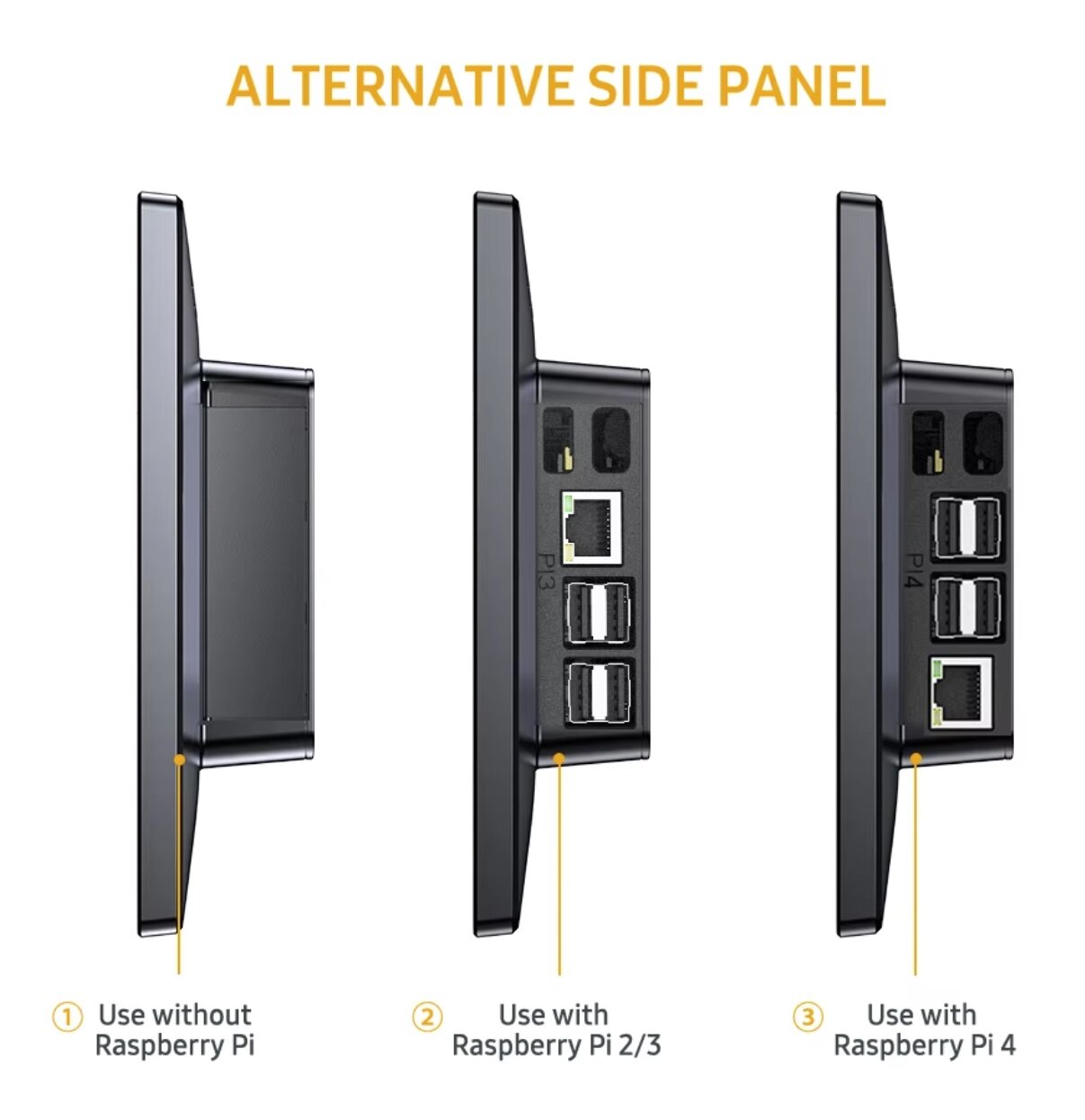 ALTERNATIVE SIDE PANEL

PI3

PI4

① Use without Raspberry Pi

② Use with Raspberry Pi 2/3

③ Use with Raspberry Pi 4