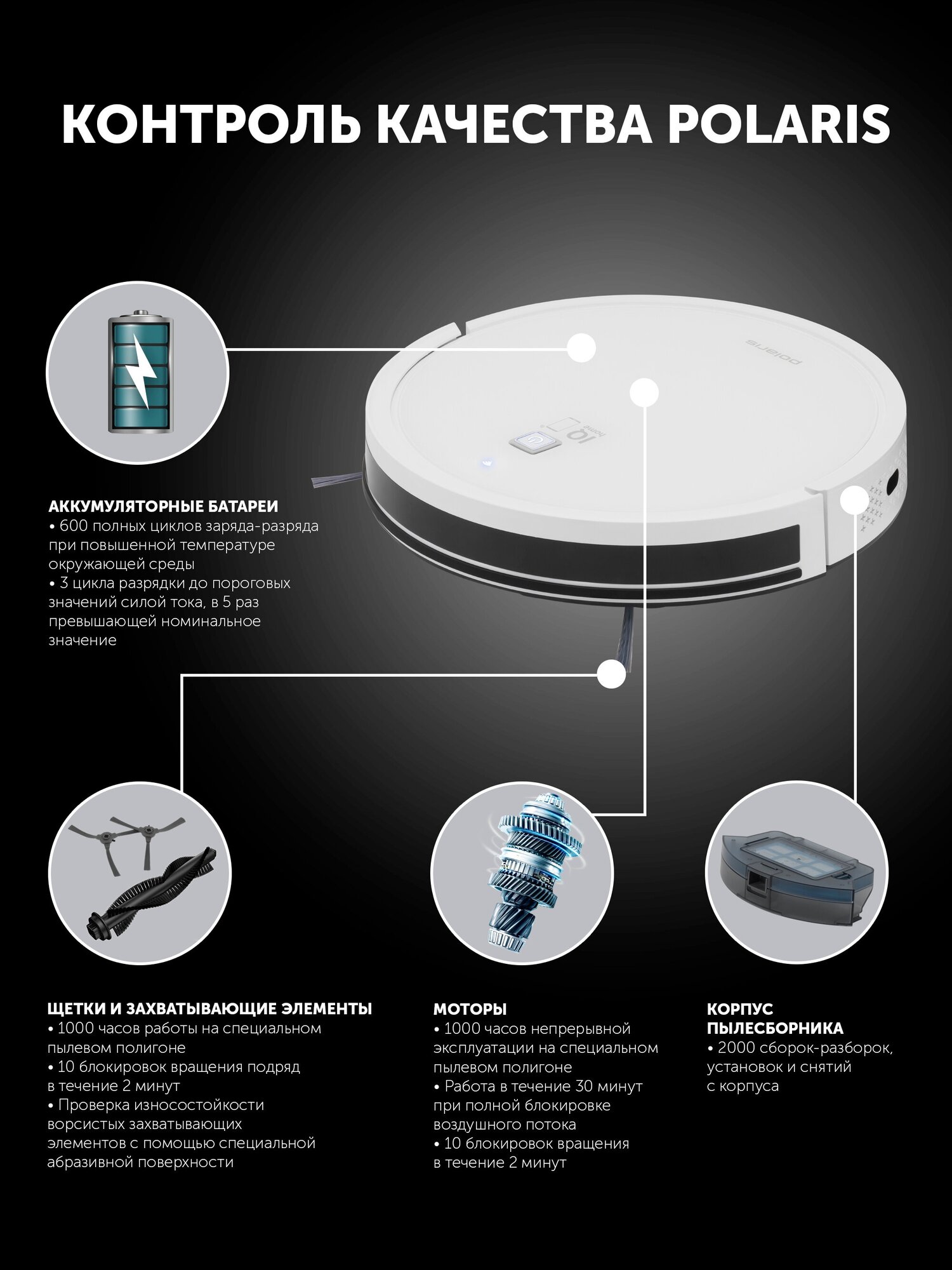 КОНТРОЛЬ КАЧЕСТВА POLARIS

polaris

IQ home

АККУМУЛЯТОРНЫЕ БАТАРЕИ
• 600 полных циклов заряда-разряда при повышенной температуре окружающей среды
• 3 цикла разрядки до пороговых значений силой тока, в 5 раз превышающей номинальное значение

ЩЕТКИ И ЗАХВАТЫВАЮЩИЕ ЭЛЕМЕНТЫ
• 1000 часов работы на специальном пылевом полигоне
• 10 блокировок вращения подряд в течение 2 минут
• Проверка износостойкости ворсистых захватывающих элементов с помощью специальной абразивной поверхности

МОТОРЫ
• 1000 часов непрерывной эксплуатации на специальном пылевом полигоне
• Работа в течение 30 минут при полной блокировке воздушного потока
• 10 блокировок вращения в течение 2 минут

КОРПУС ПЫЛЕСБОРНИКА
• 2000 сборок-разборок, установок и снятий с корпуса