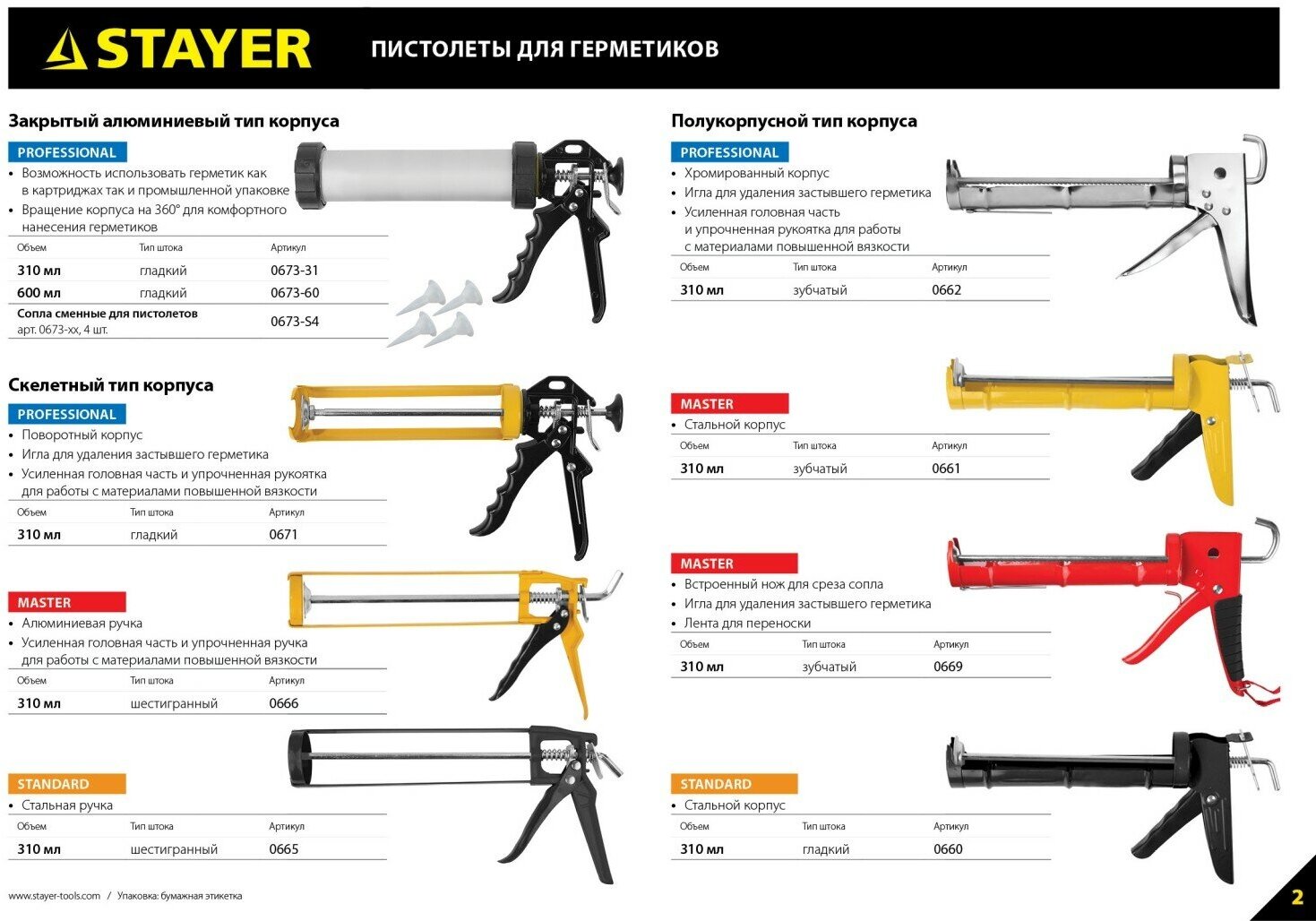 STAYER ПИСТОЛЕТЫ ДЛЯ ГЕРМЕТИКОВ

Закрытый алюминиевый тип корпуса

PROFESSIONAL

• Возможность использовать герметик как в картриджах так и промышленной упаковке
• Вращение корпуса на 360° для комфортного нанесения герметиков

| Объем | Тип штока | Артикул |
|---|---|---|
| 310 мл | гладкий | 0673-31 |
| 600 мл | гладкий | 0673-60 |
| Сопла сменные для пистолетов арт. 0673-хх, 4 шт. | | 0673-S4 |

Скелетный тип корпуса

PROFESSIONAL

• Поворотный корпус
• Игла для удаления застывшего герметика
• Усиленная головная часть и упрочненная рукоятка для работы с материалами повышенной вязкости

| Объем | Тип штока | Артикул |
|---|---|---|
| 310 мл | гладкий | 0671 |

MASTER

• Алюминиевая ручка
• Усиленная головная часть и упрочненная ручка для работы с материалами повышенной вязкости

| Объем | Тип штока | Артикул |
|---|---|---|
| 310 мл | шестигранный | 0666 |

STANDARD

• Стальная ручка

| Объем | Тип штока | Артикул |
|---|---|---|
| 310 мл | шестигранный | 0665 |

Полукорпусной тип корпуса

PROFESSIONAL

• Хромированный корпус
• Игла для удаления застывшего герметика
• Усиленная головная часть и упрочненная рукоятка для работы с материалами повышенной вязкости

| Объем | Тип штока | Артикул |
|---|---|---|
| 310 мл | зубчатый | 0662 |

MASTER

• Стальной корпус

| Объем | Тип штока | Артикул |
|---|---|---|
| 310 мл | зубчатый | 0661 |

MASTER

• Встроенный нож для среза сопла
• Игла для удаления застывшего герметика
• Лента для переноски

| Объем | Тип штока | Артикул |
|---|---|---|
| 310 мл | зубчатый | 0669 |

STANDARD

• Стальной корпус

| Объем | Тип штока | Артикул |
|---|---|---|
| 310 мл | гладкий | 0660 |

www.stayer-tools.com / Упаковка: бумажная этикетка

2