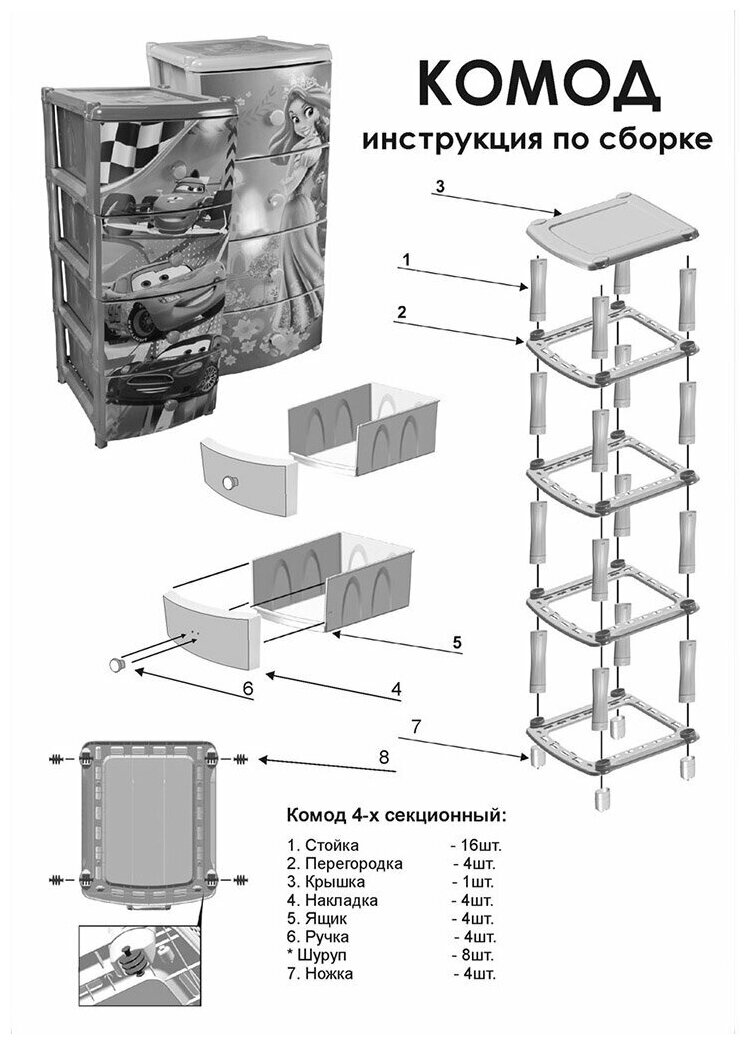 КОМОД
инструкция по сборке

3
1
2
5
6
4
7
8

Комод 4-х секционный:

1. Стойка - 16шт.
2. Перегородка - 4шт.
3. Крышка - 1шт.
4. Накладка - 4шт.
5. Ящик - 4шт.
6. Ручка - 4шт.
* Шуруп - 8шт.
7. Ножка - 4шт.