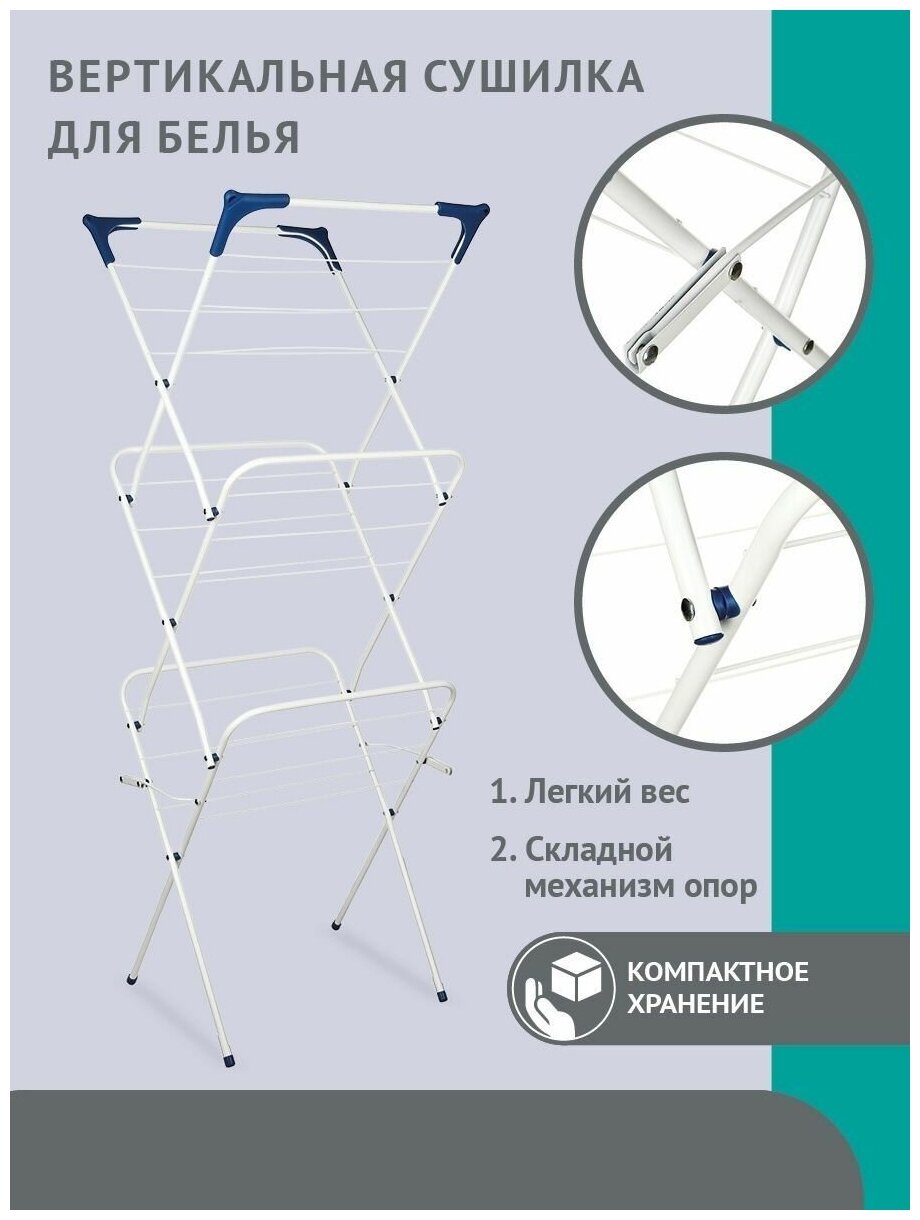 ВЕРТИКАЛЬНАЯ СУШИЛКА ДЛЯ БЕЛЬЯ

1. Легкий вес

2. Складной механизм опор

КОМПАКТНОЕ ХРАНЕНИЕ