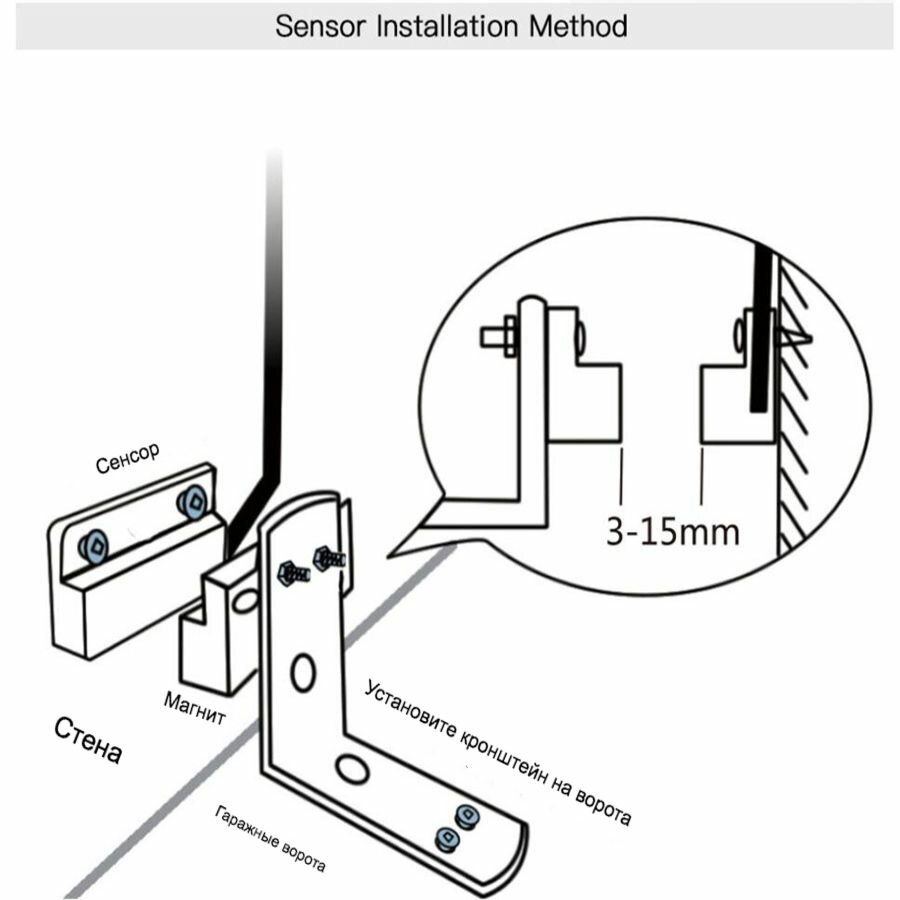 Sensor Installation Method

3-15mm

Сенсор

Магнит

Стена

Установите кронштейн на ворота

Гаражные ворота