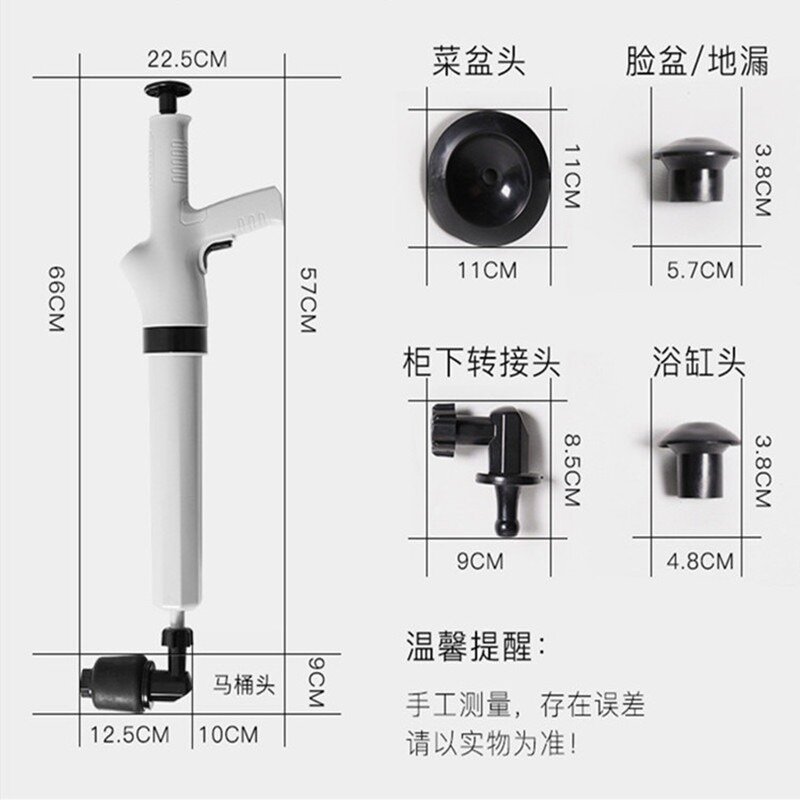 22.5CM
66CM
57CM
马桶头
9CM
12.5CM
10CM

菜盆头
11CM
11CM

脸盆/地漏
3.8CM
5.7CM

柜下转接头
8.5CM
9CM

浴缸头
3.8CM
4.8CM

温馨提醒：
手工测量，存在误差
请以实物为准！