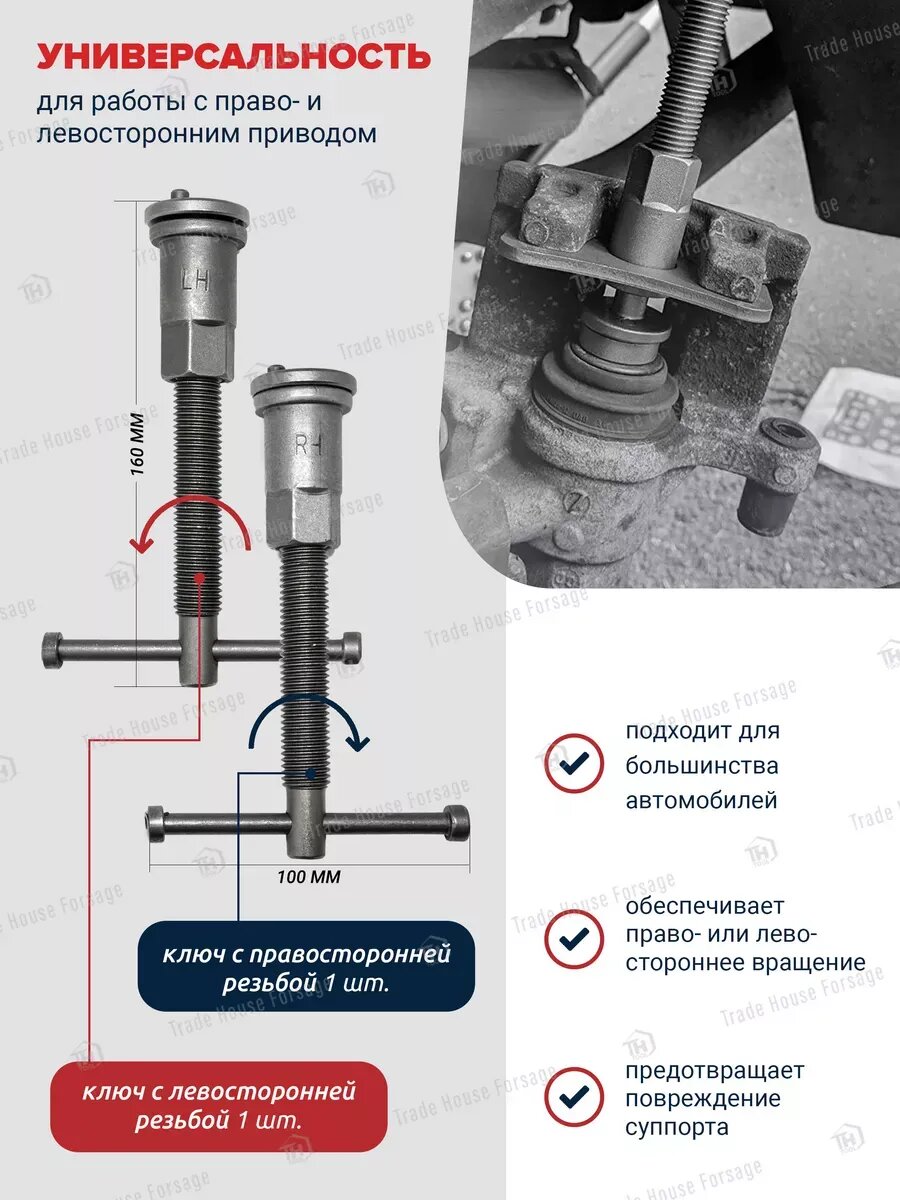 УНИВЕРСАЛЬНОСТЬ

для работы с право- и левосторонним приводом

LH

RH

160 ММ

100 ММ

ключ с правосторонней резьбой 1 шт.

ключ с левосторонней резьбой 1 шт.

подходит для большинства автомобилей

обеспечивает право- или левостороннее вращение

предотвращает повреждение суппорта

Trade House Forsage