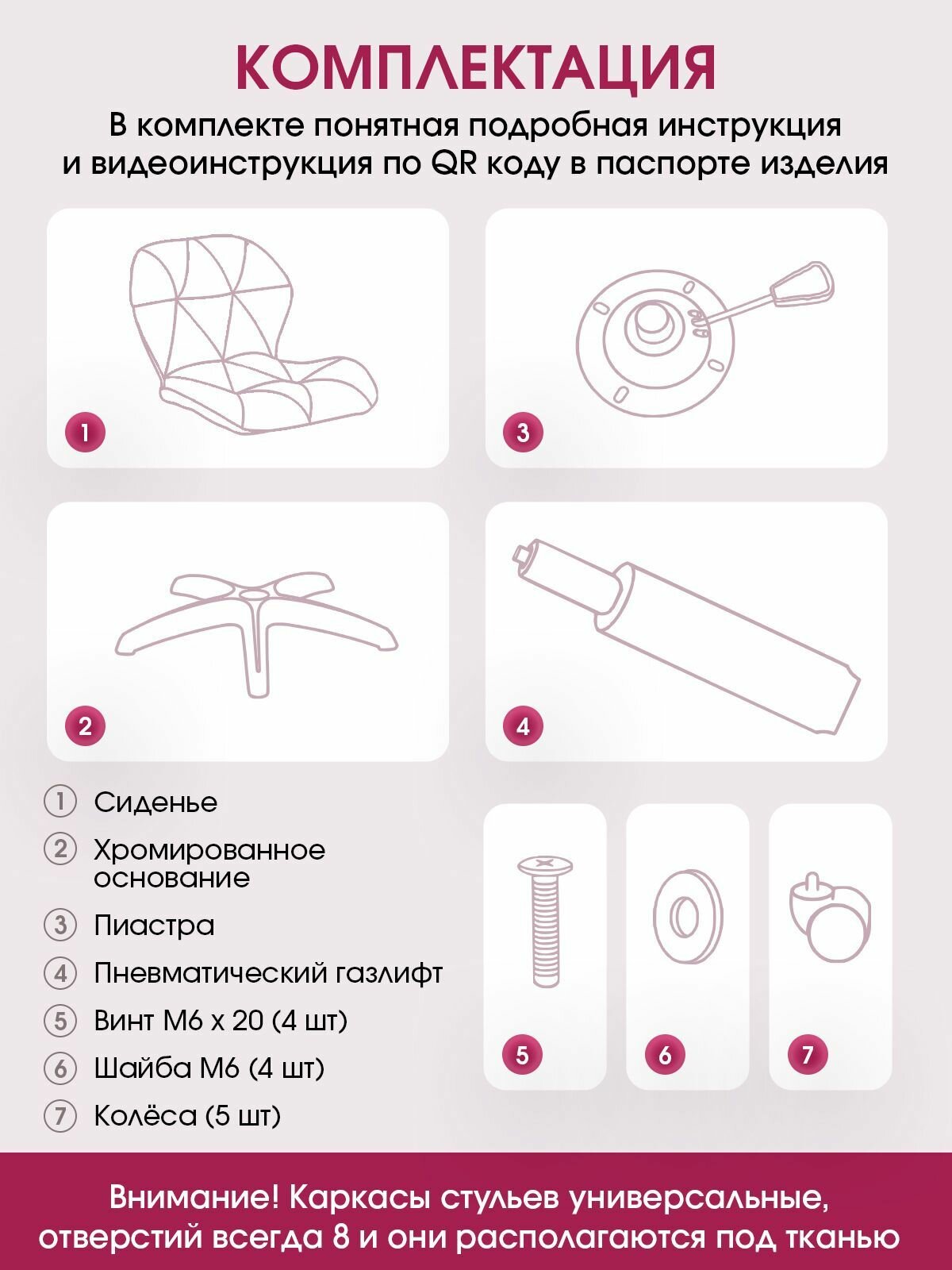 КОМПЛЕКТАЦИЯ

В комплекте понятная подробная инструкция и видеоинструкция по QR коду в паспорте изделия

1

3

2

4

1 Сиденье

2 Хромированное основание

3 Пиастра

4 Пневматический газлифт

5 Винт М6 х 20 (4 шт)

6 Шайба М6 (4 шт)

7 Колёса (5 шт)

5

6

7

Внимание! Каркасы стульев универсальные, отверстий всегда 8 и они располагаются под тканью