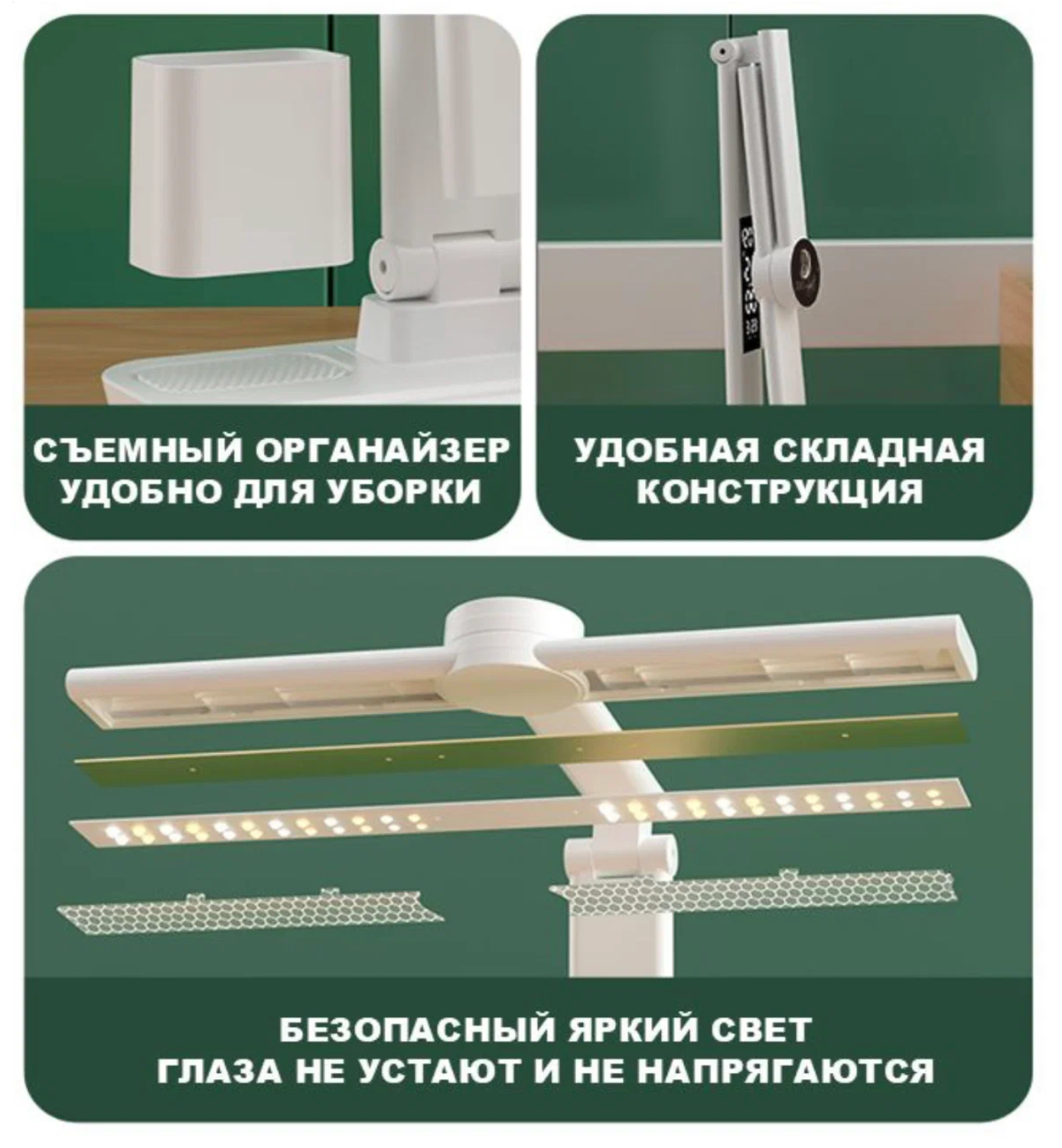 СЪЕМНЫЙ ОРГАНАЙЗЕР УДОБНО ДЛЯ УБОРКИ

УДОБНАЯ СКЛАДНАЯ КОНСТРУКЦИЯ

БЕЗОПАСНЫЙ ЯРКИЙ СВЕТ ГЛАЗА НЕ УСТАЮТ И НЕ НАПРЯГАЮТСЯ