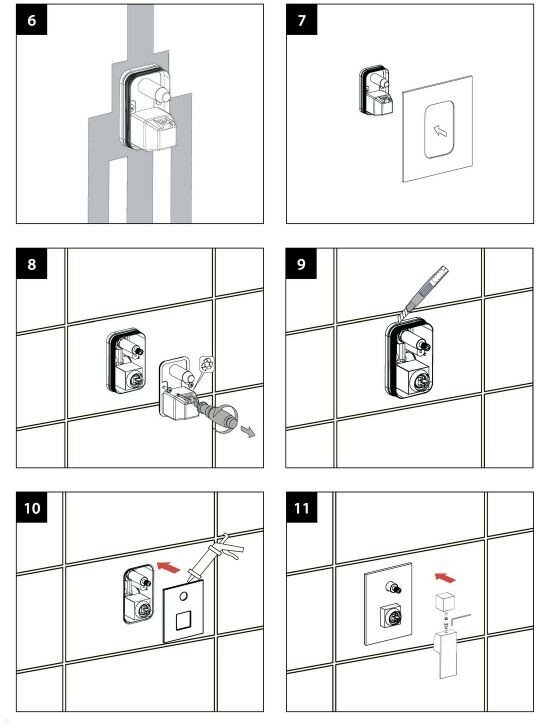 6

7

8

9

10

11