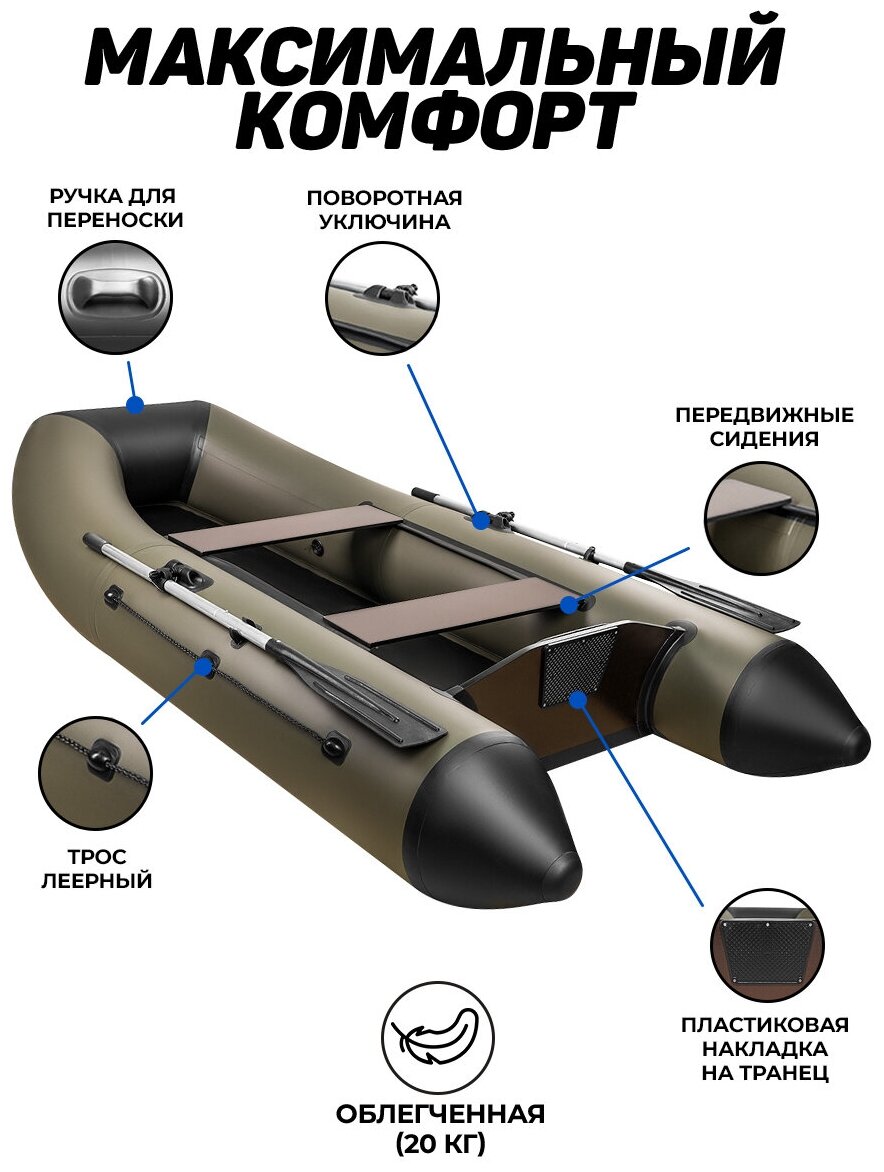 МАКСИМАЛЬНЫЙ КОМФОРТ

РУЧКА ДЛЯ ПЕРЕНОСКИ

ПОВОРОТНАЯ УКЛЮЧИНА

ПЕРЕДВИЖНЫЕ СИДЕНИЯ

ТРОС ЛЕЕРНЫЙ

ПЛАСТИКОВАЯ НАКЛАДКА НА ТРАНЕЦ

ОБЛЕГЧЕННАЯ (20 КГ)