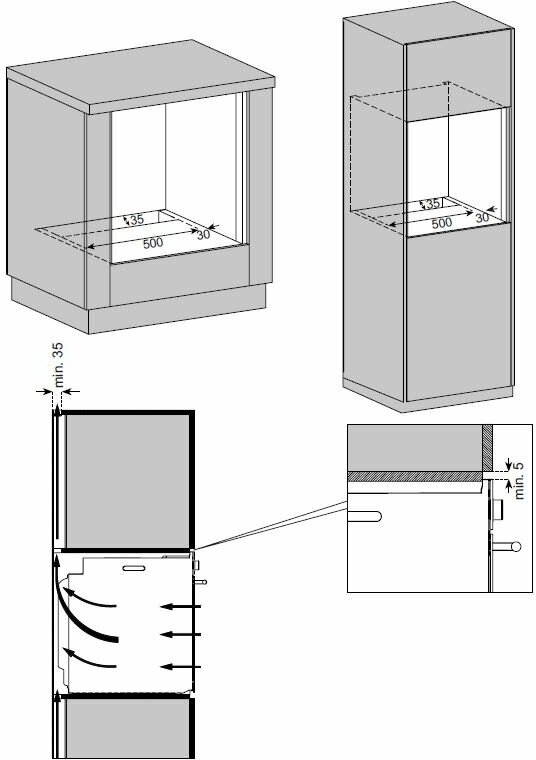 35
500
30

35
500
30

min. 35

min. 5