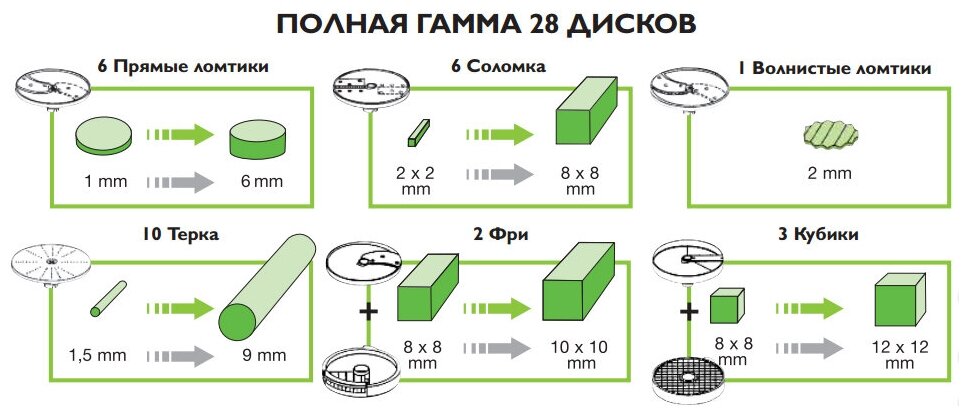 ПОЛНАЯ ГАММА 28 ДИСКОВ

6 Прямые ломтики

1 mm

6 mm

6 Соломка

2 x 2 mm

8 x 8 mm

1 Волнистые ломтики

2 mm

10 Терка

1,5 mm

9 mm

2 Фри

+

8 x 8 mm

10 x 10 mm

3 Кубики

+

8 x 8 mm

12 x 12 mm