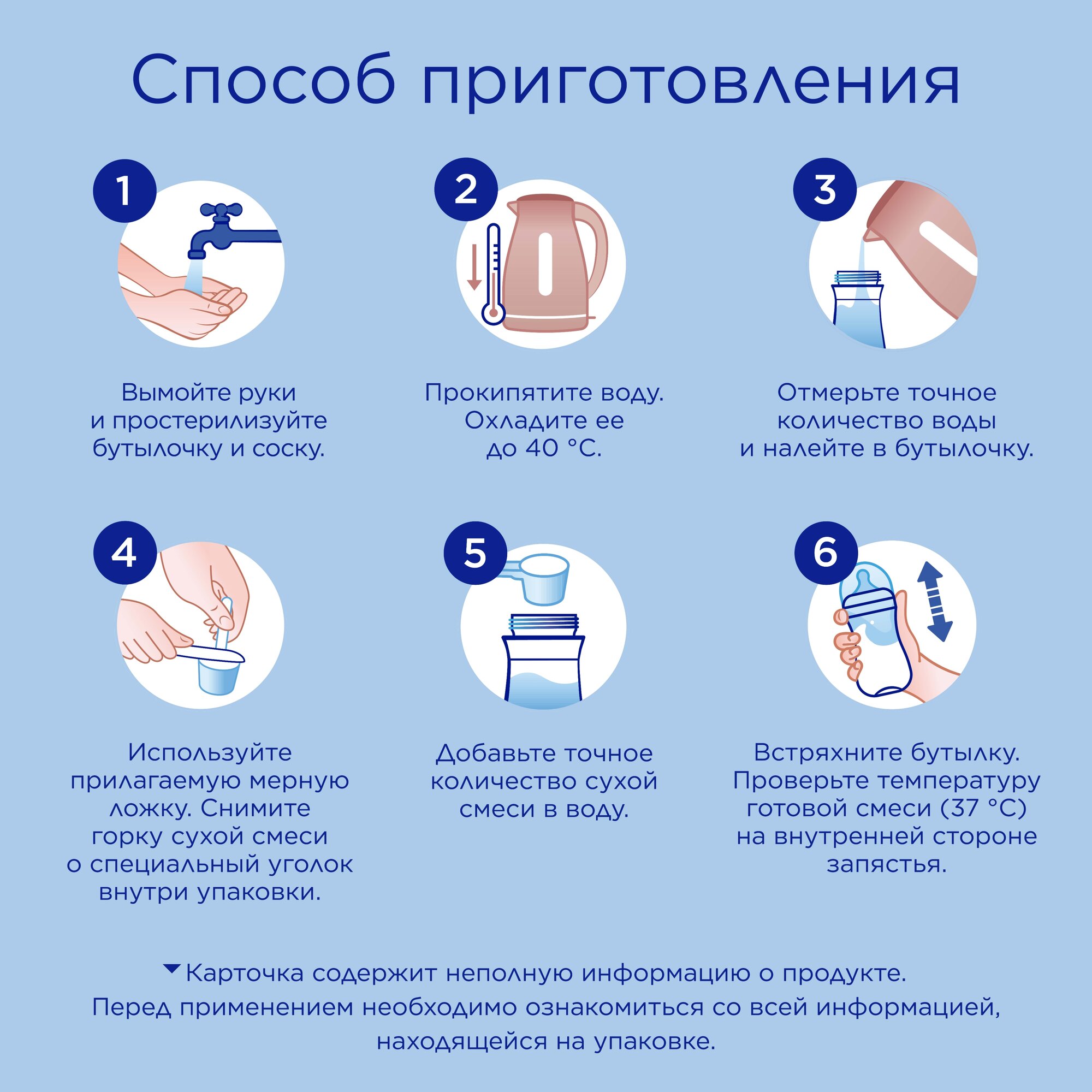 Способ приготовления

1

Вымойте руки и простерилизуйте бутылочку и соску.

2

Прокипятите воду. Охладите ее до 40 °С.

3

Отмерьте точное количество воды и налейте в бутылочку.

4

Используйте прилагаемую мерную ложку. Снимите горку сухой смеси о специальный уголок внутри упаковки.

5

Добавьте точное количество сухой смеси в воду.

6

Встряхните бутылку. Проверьте температуру готовой смеси (37 °С) на внутренней стороне запястья.

Карточка содержит неполную информацию о продукте. Перед применением необходимо ознакомиться со всей информацией, находящейся на упаковке.