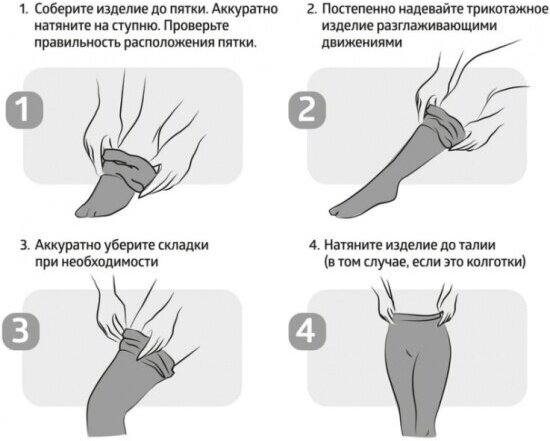 1. Соберите изделие до пятки. Аккуратно натяните на ступню. Проверьте правильность расположения пятки.

1

2. Постепенно надевайте трикотажное изделие разглаживающими движениями

2

3. Аккуратно уберите складки при необходимости

3

4. Натяните изделие до талии (в том случае, если это колготки)

4