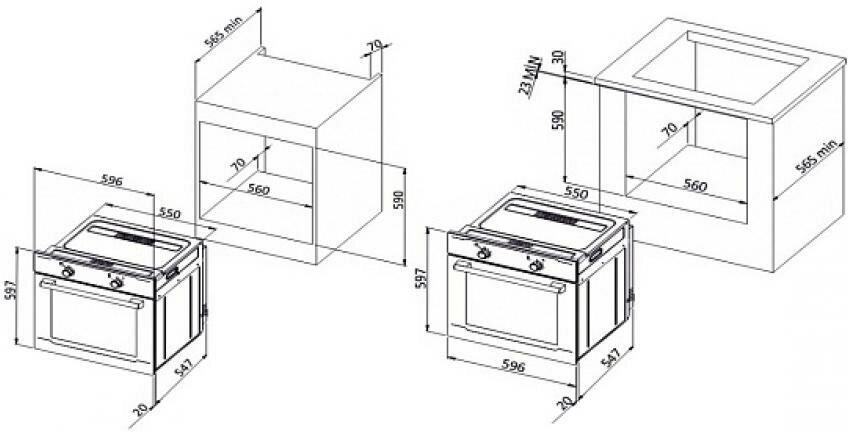 565 min
70
70
560
590
596
550
597
547
20
23 MIN
30
590
70
560
565 min
550
597
596
547
20