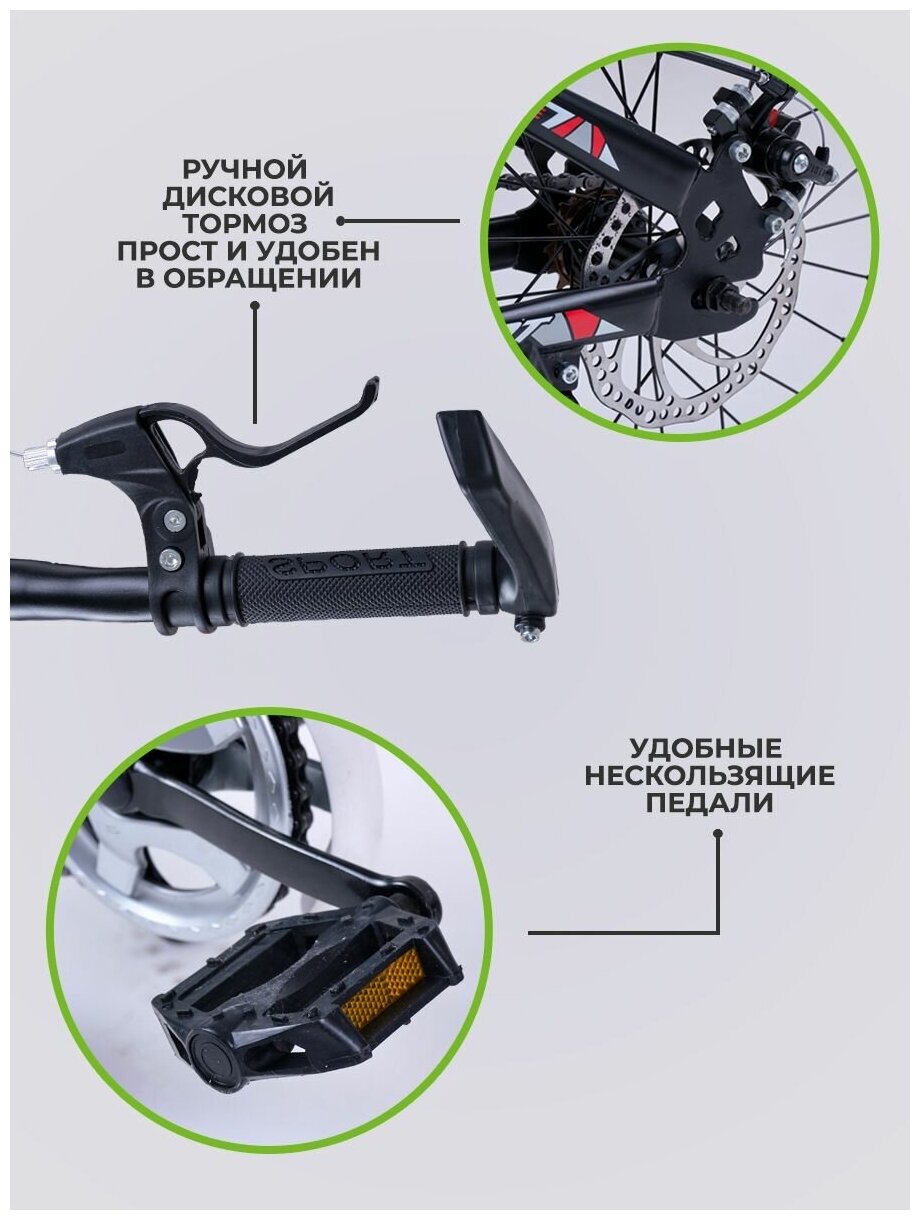 РУЧНОЙ ДИСКОВОЙ ТОРМОЗ ПРОСТ И УДОБЕН В ОБРАЩЕНИИ

SPORT

УДОБНЫЕ НЕСКОЛЬЗЯЩИЕ ПЕДАЛИ