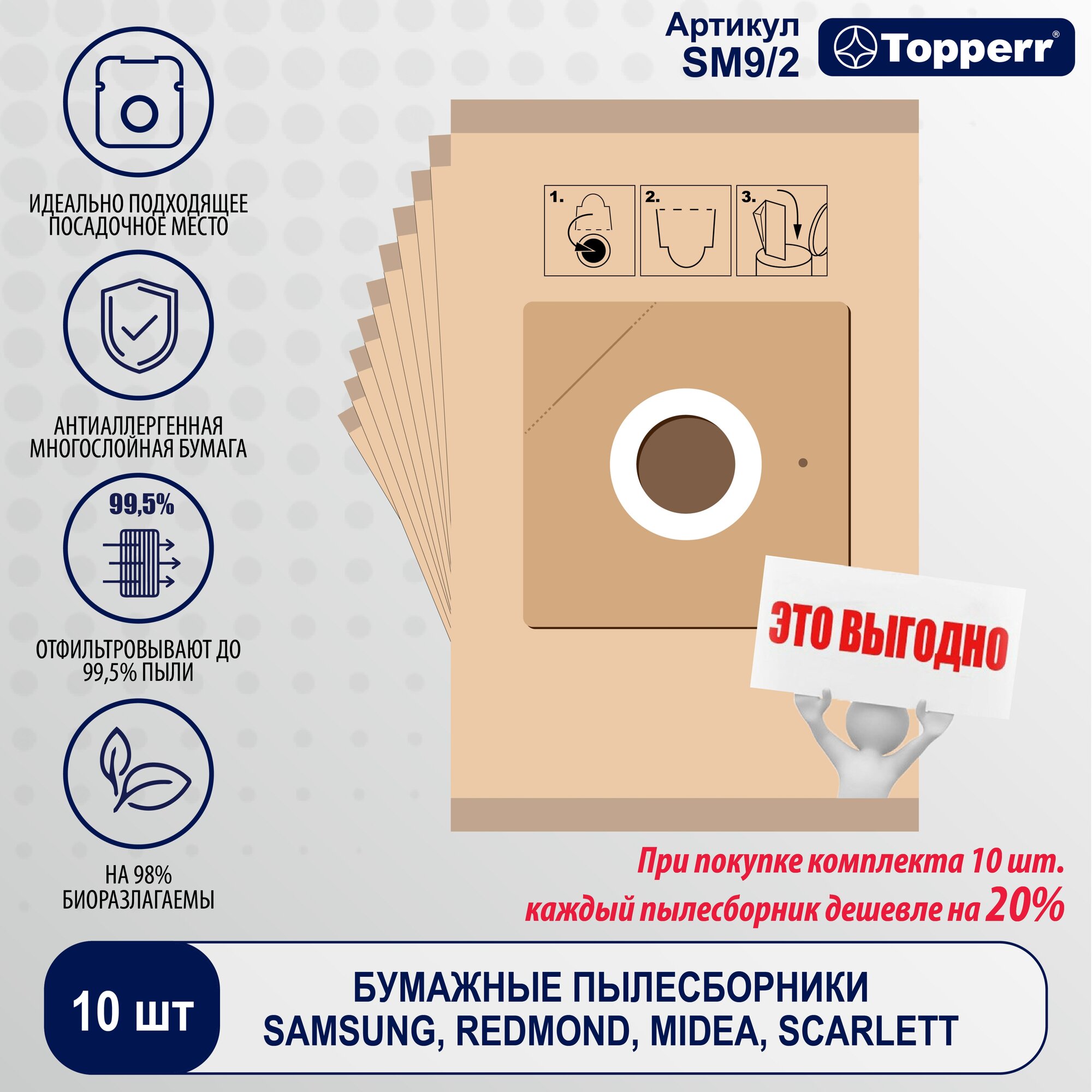 Артикул
SM9/2

Topperr®

ИДЕАЛЬНО ПОДХОДЯЩЕЕ ПОСАДОЧНОЕ МЕСТО

АНТИАЛЛЕРГЕННАЯ МНОГОСЛОЙНАЯ БУМАГА

99,5%

ОТФИЛЬТРОВЫВАЮТ ДО 99,5% ПЫЛИ

НА 98% БИОРАЗЛАГАЕМЫ

1.

2.

3.

ЭТО ВЫГОДНО

При покупке комплекта 10 шт. каждый пылесборник дешевле на 20%

10 шт

БУМАЖНЫЕ ПЫЛЕСБОРНИКИ
SAMSUNG, REDMOND, MIDEA, SCARLETT