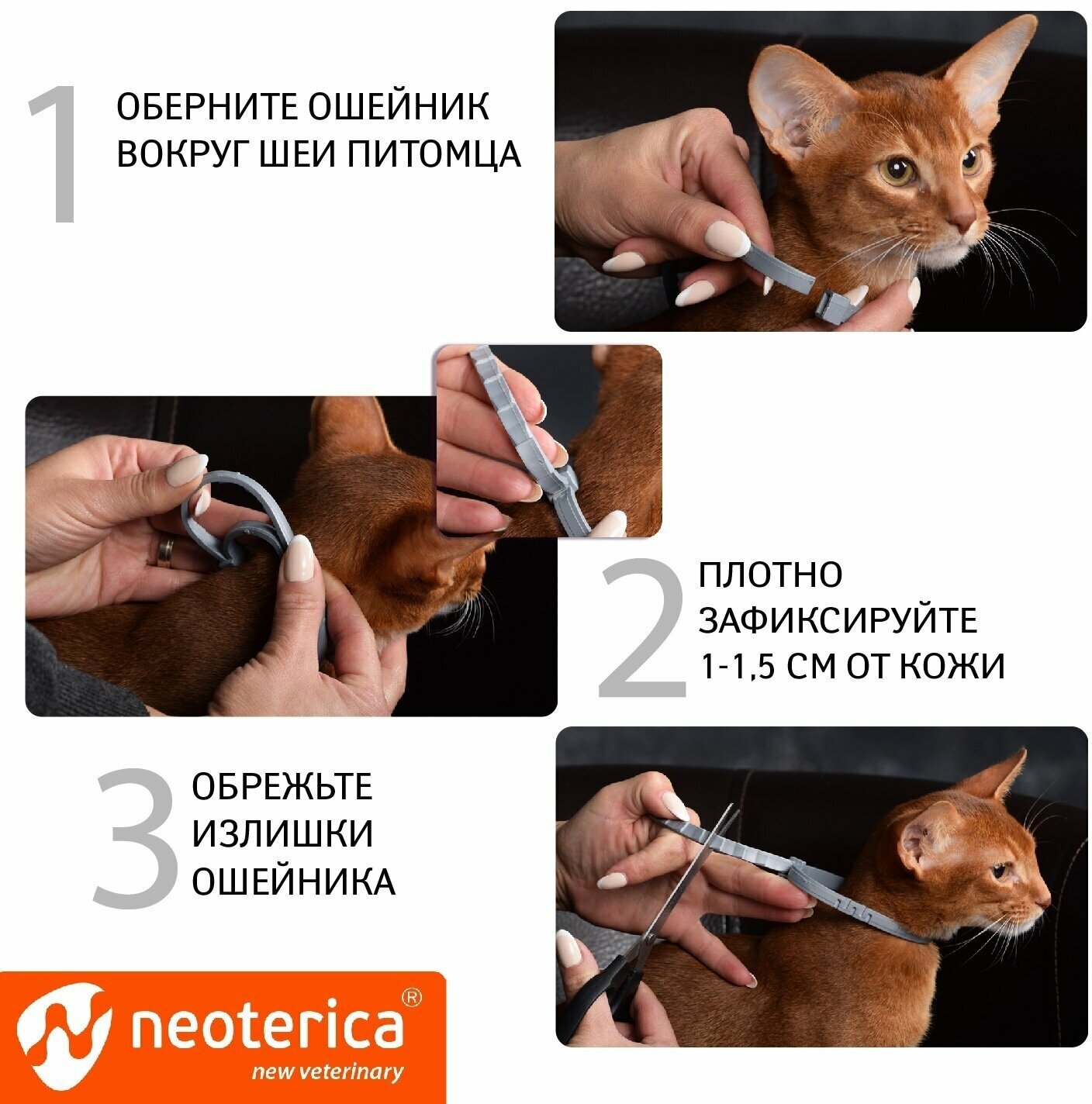 1 ОБЕРНИТЕ ОШЕЙНИК ВОКРУГ ШЕИ ПИТОМЦА

2 ПЛОТНО ЗАФИКСИРУЙТЕ 1-1,5 СМ ОТ КОЖИ

3 ОБРЕЖЬТЕ ИЗЛИШКИ ОШЕЙНИКА

neoterica®
new veterinary