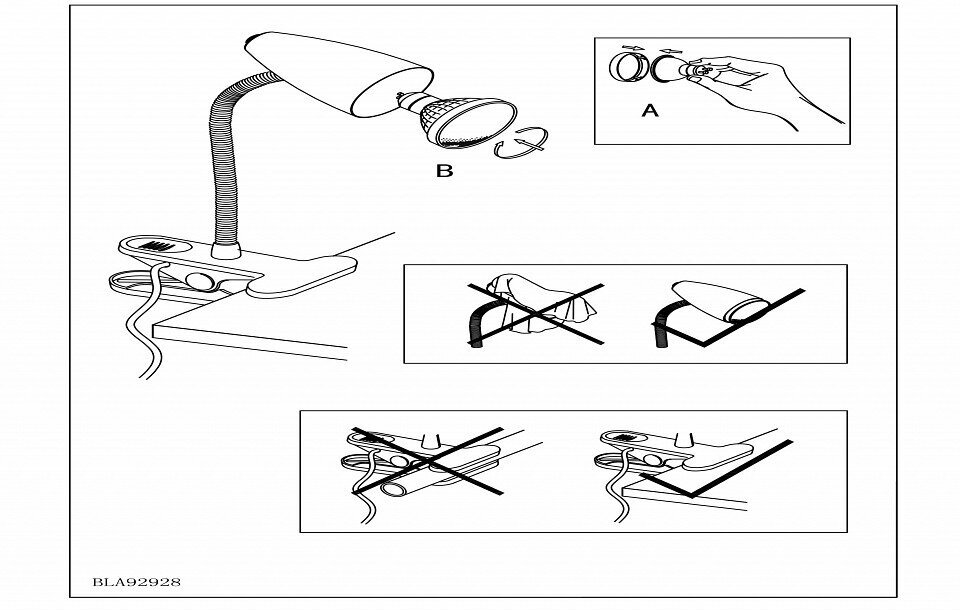 A

B

BLA92928