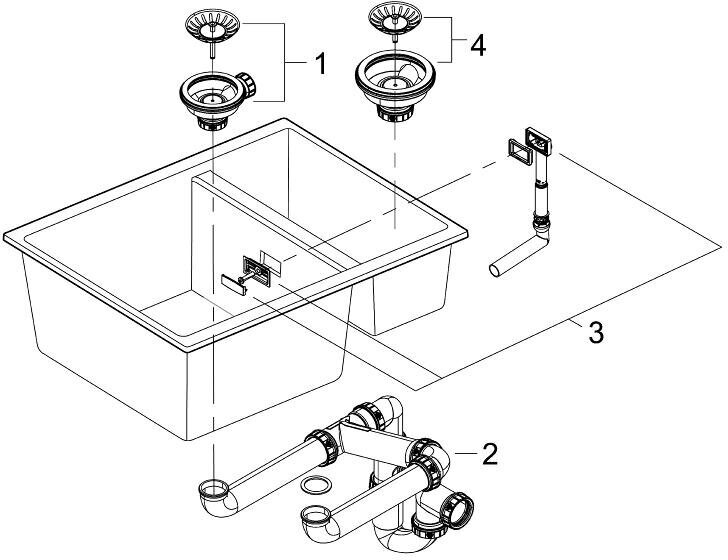 1
4
3
2