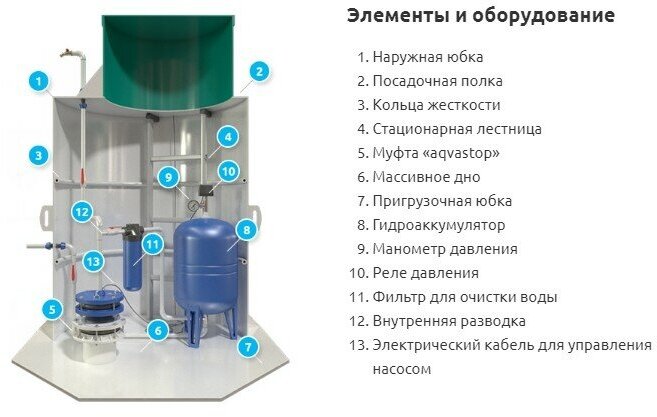 1
2
3
4
9
10
12
8
11
13
5
6
7

Элементы и оборудование

1. Наружная юбка
2. Посадочная полка
3. Кольца жесткости
4. Стационарная лестница
5. Муфта «aqvastop»
6. Массивное дно
7. Пригрузочная юбка
8. Гидроаккумулятор
9. Манометр давления
10. Реле давления
11. Фильтр для очистки воды
12. Внутренняя разводка
13. Электрический кабель для управления насосом