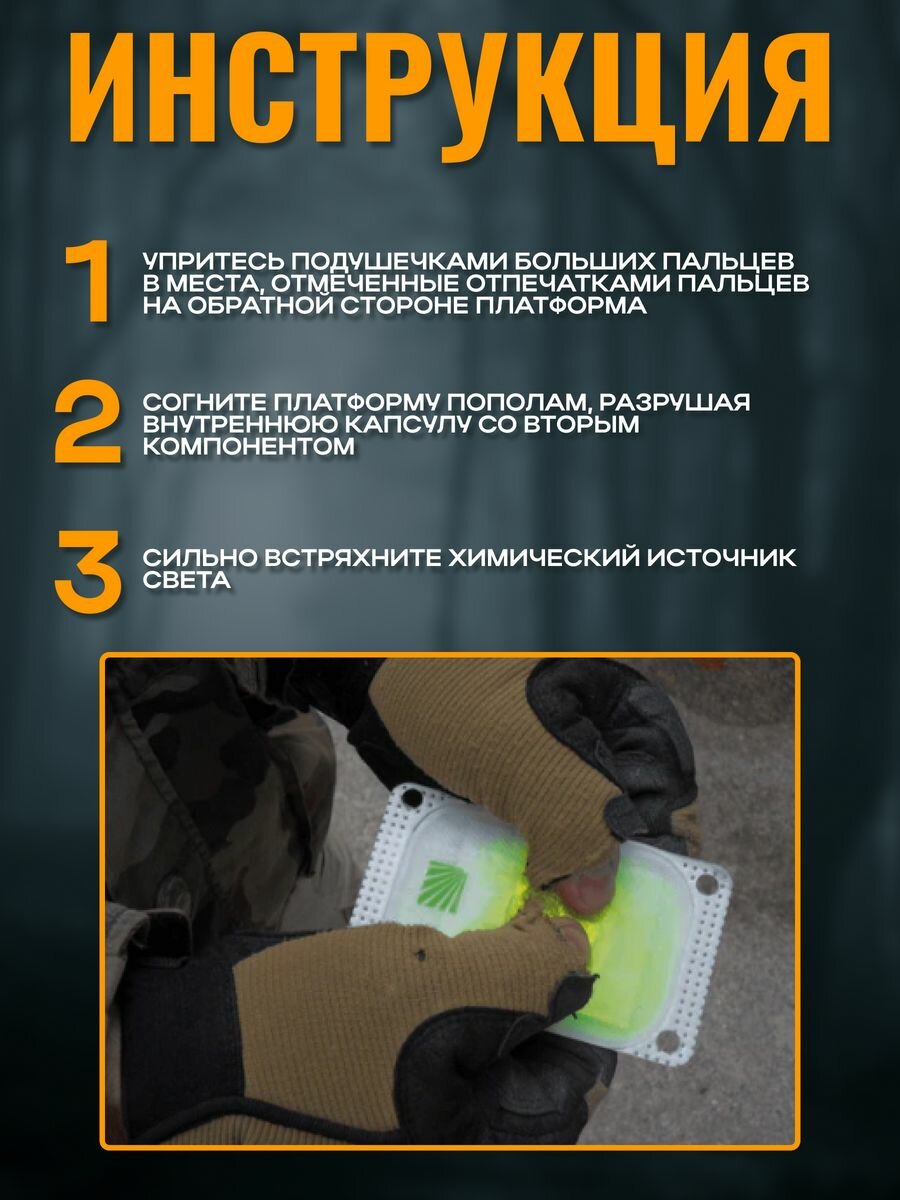 ИНСТРУКЦИЯ

1 УПРИТЕСЬ ПОДУШЕЧКАМИ БОЛЬШИХ ПАЛЬЦЕВ В МЕСТА, ОТМЕЧЕННЫЕ ОТПЕЧАТКАМИ ПАЛЬЦЕВ НА ОБРАТНОЙ СТОРОНЕ ПЛАТФОРМА

2 СОГНИТЕ ПЛАТФОРМУ ПОПОЛАМ, РАЗРУШАЯ ВНУТРЕННЮЮ КАПСУЛУ СО ВТОРЫМ КОМПОНЕНТОМ

3 СИЛЬНО ВСТРЯХНИТЕ ХИМИЧЕСКИЙ ИСТОЧНИК СВЕТА