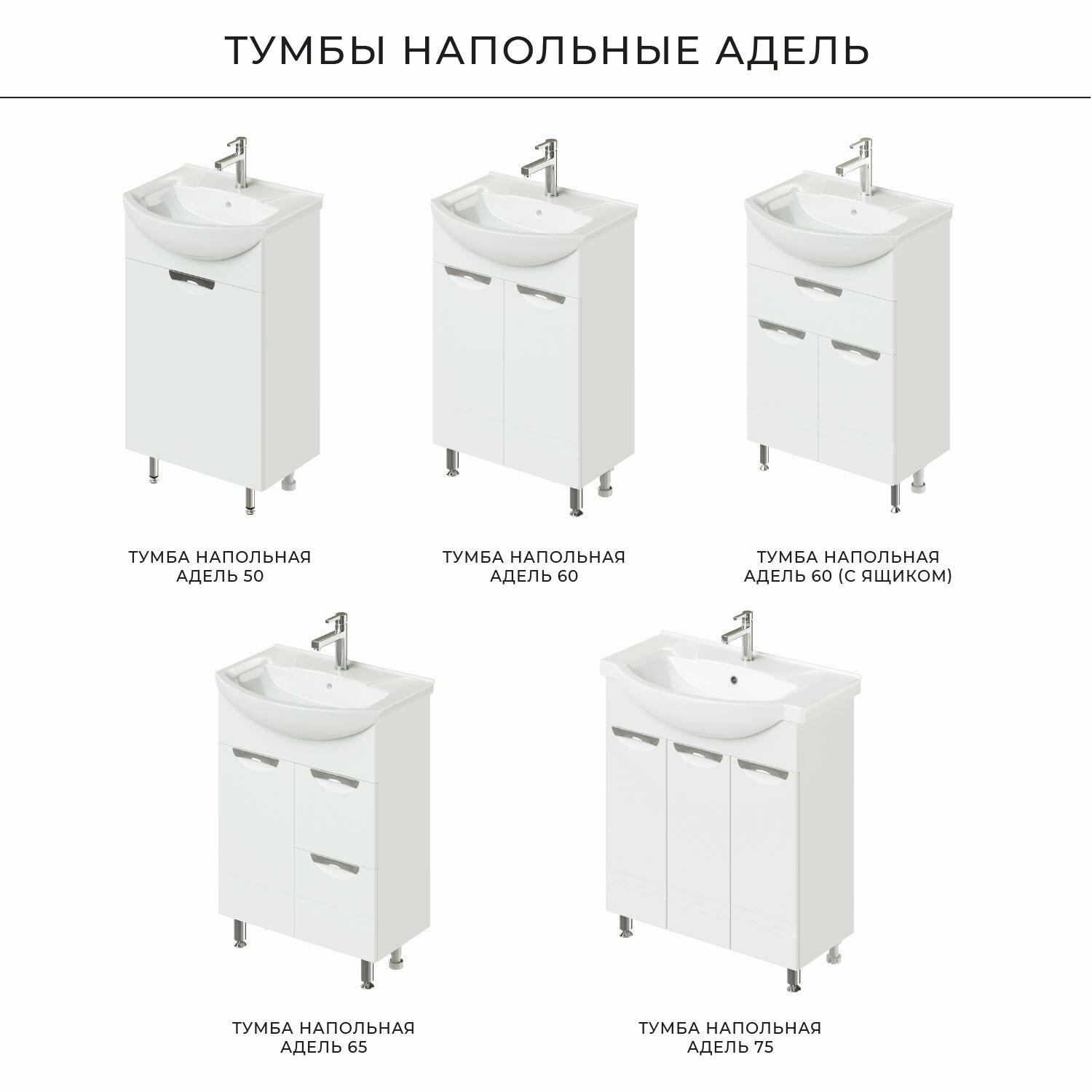 ТУМБЫ НАПОЛЬНЫЕ АДЕЛЬ

ТУМБА НАПОЛЬНАЯ
АДЕЛЬ 50

ТУМБА НАПОЛЬНАЯ
АДЕЛЬ 60

ТУМБА НАПОЛЬНАЯ
АДЕЛЬ 60 (С ЯЩИКОМ)

ТУМБА НАПОЛЬНАЯ
АДЕЛЬ 65

ТУМБА НАПОЛЬНАЯ
АДЕЛЬ 75