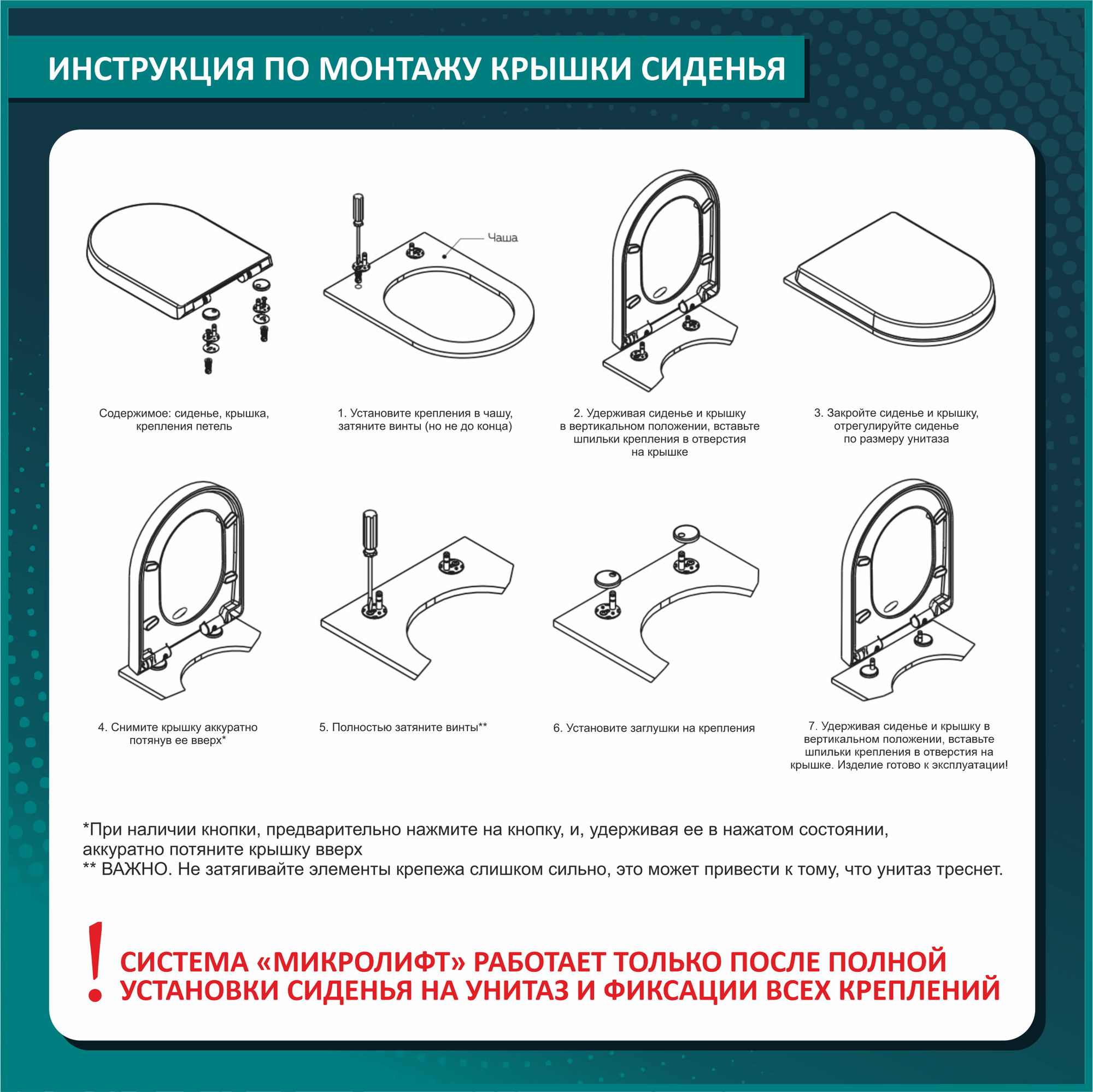 ИНСТРУКЦИЯ ПО МОНТАЖУ КРЫШКИ СИДЕНЬЯ

Чаша

Содержимое: сиденье, крышка, крепления петель

1. Установите крепления в чашу, затяните винты (но не до конца)

2. Удерживая сиденье и крышку в вертикальном положении, вставьте шпильки крепления в отверстия на крышке

3. Закройте сиденье и крышку, отрегулируйте сиденье по размеру унитаза

4. Снимите крышку аккуратно потянув ее вверх*

5. Полностью затяните винты**

6. Установите заглушки на крепления

7. Удерживая сиденье и крышку в вертикальном положении, вставьте шпильки крепления в отверстия на крышке. Изделие готово к эксплуатации!

*При наличии кнопки, предварительно нажмите на кнопку, и, удерживая ее в нажатом состоянии, аккуратно потяните крышку вверх
** ВАЖНО. Не затягивайте элементы крепежа слишком сильно, это может привести к тому, что унитаз треснет.

!

СИСТЕМА «МИКРОЛИФТ» РАБОТАЕТ ТОЛЬКО ПОСЛЕ ПОЛНОЙ УСТАНОВКИ СИДЕНЬЯ НА УНИТАЗ И ФИКСАЦИИ ВСЕХ КРЕПЛЕНИЙ