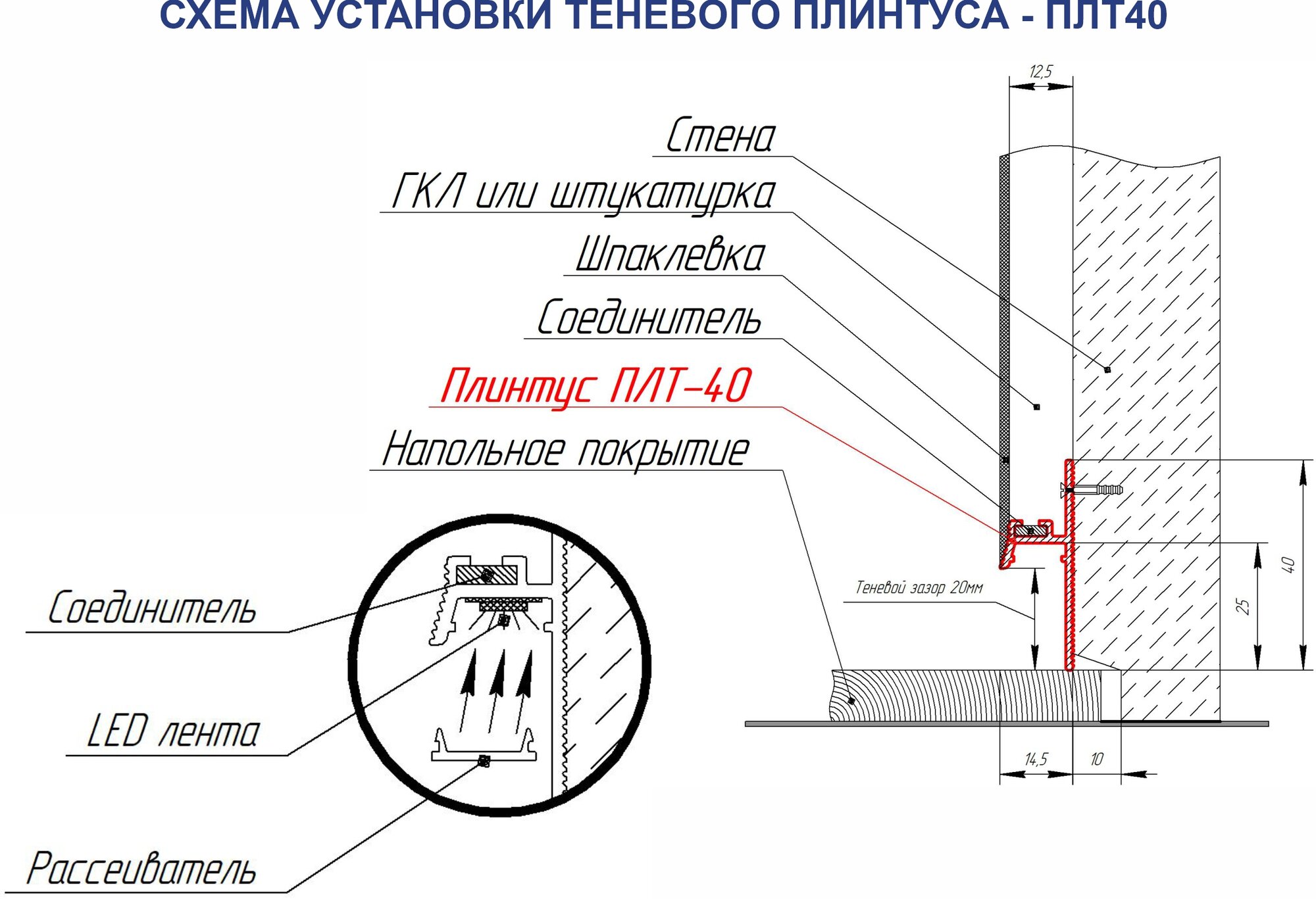 СХЕМА УСТАНОВКИ ТЕНЕВОГО ПЛИНТУСА - ПЛТ40

12,5

Стена

ГКЛ или штукатурка

Шпаклевка

Соединитель

Плинтус ПЛТ-40

Напольное покрытие

Теневой зазор 20мм

40

25

14,5

10

Соединитель

LED лента

Рассеиватель