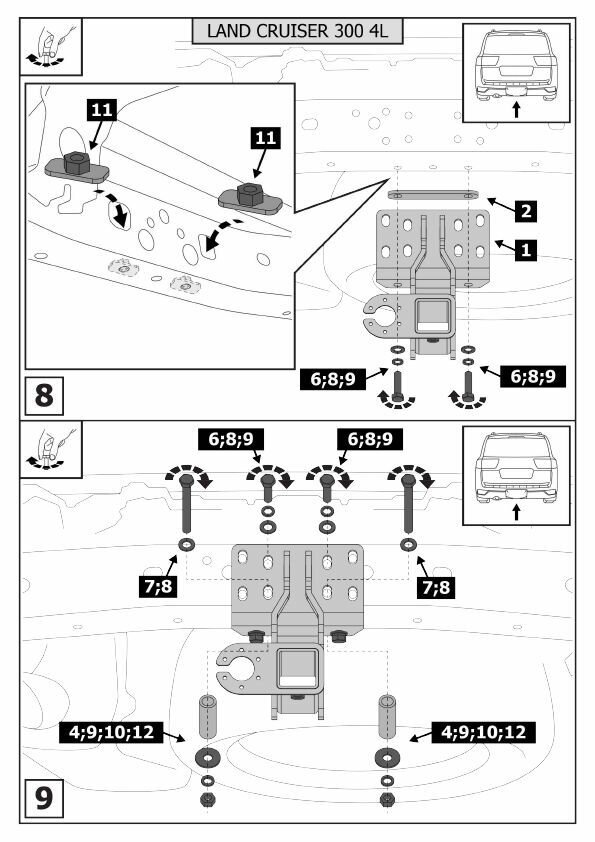 LAND CRUISER 300 4L

11

11

2

1

6;8;9

6;8;9

8

6;8;9

6;8;9

7;8

7;8

4;9;10;12

4;9;10;12

9