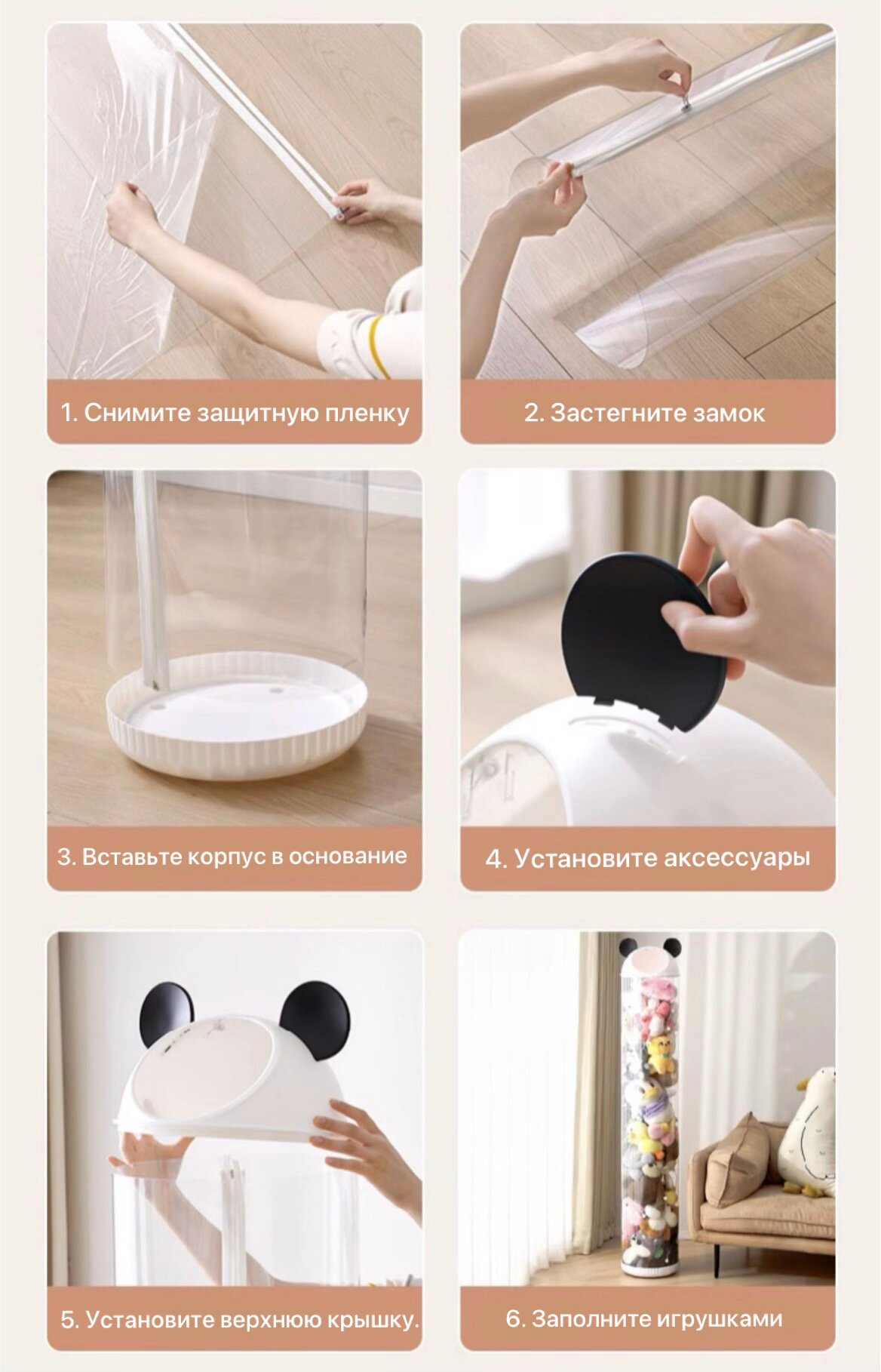 1. Снимите защитную пленку

2. Застегните замок

3. Вставьте корпус в основание

4. Установите аксессуары

5. Установите верхнюю крышку.

6. Заполните игрушками