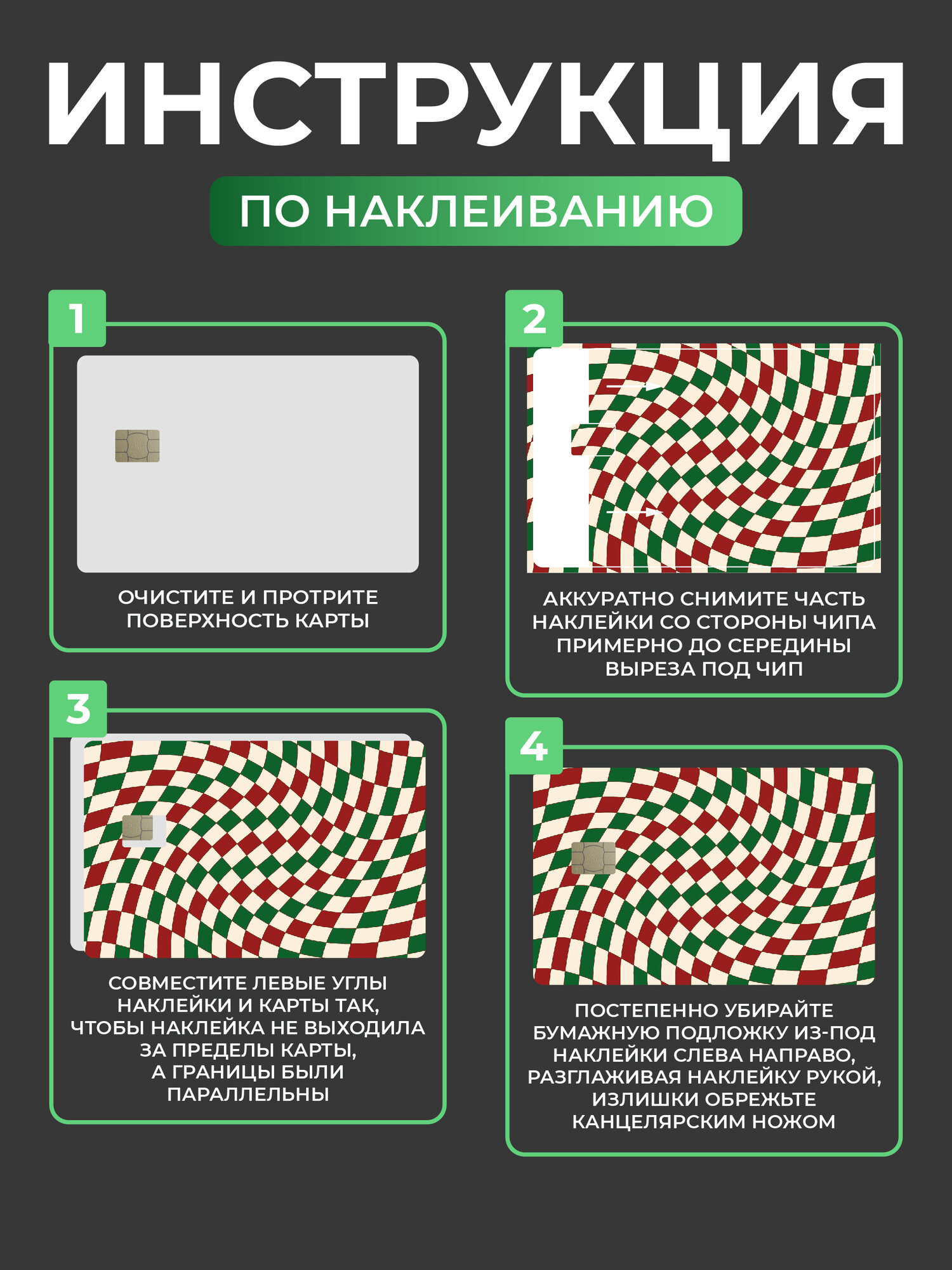 ИНСТРУКЦИЯ

ПО НАКЛЕИВАНИЮ

1

ОЧИСТИТЕ И ПРОТРИТЕ ПОВЕРХНОСТЬ КАРТЫ

2

АККУРАТНО СНИМИТЕ ЧАСТЬ НАКЛЕЙКИ СО СТОРОНЫ ЧИПА ПРИМЕРНО ДО СЕРЕДИНЫ ВЫРЕЗА ПОД ЧИП

3

СОВМЕСТИТЕ ЛЕВЫЕ УГЛЫ НАКЛЕЙКИ И КАРТЫ ТАК, ЧТОБЫ НАКЛЕЙКА НЕ ВЫХОДИЛА ЗА ПРЕДЕЛЫ КАРТЫ, А ГРАНИЦЫ БЫЛИ ПАРАЛЛЕЛЬНЫ

4

ПОСТЕПЕННО УБИРАЙТЕ БУМАЖНУЮ ПОДЛОЖКУ ИЗ-ПОД НАКЛЕЙКИ СЛЕВА НАПРАВО, РАЗГЛАЖИВАЯ НАКЛЕЙКУ РУКОЙ, ИЗЛИШКИ ОБРЕЖЬТЕ КАНЦЕЛЯРСКИМ НОЖОМ