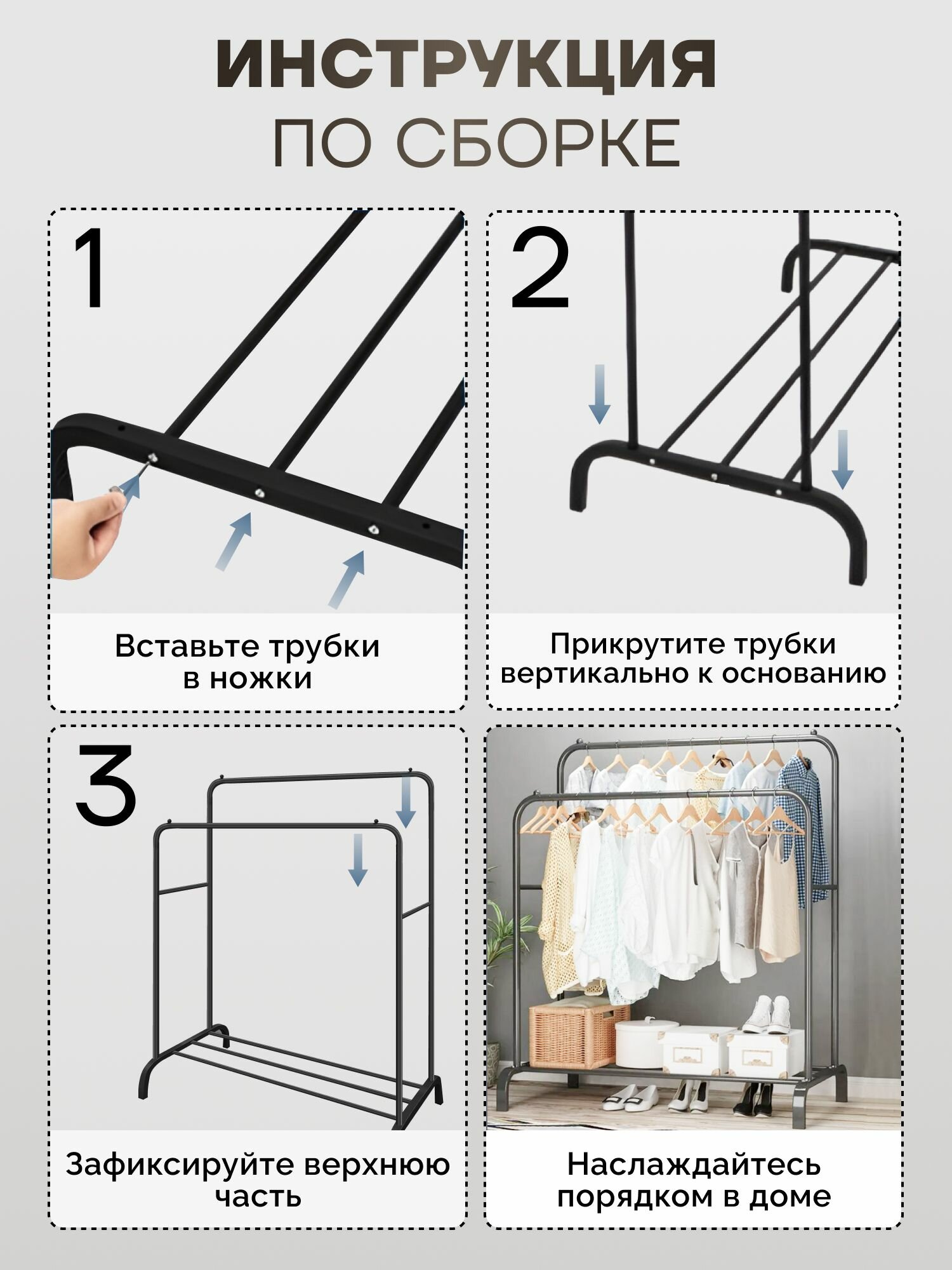 ИНСТРУКЦИЯ
ПО СБОРКЕ

1

Вставьте трубки в ножки

2

Прикрутите трубки вертикально к основанию

3

Зафиксируйте верхнюю часть

Наслаждайтесь порядком в доме